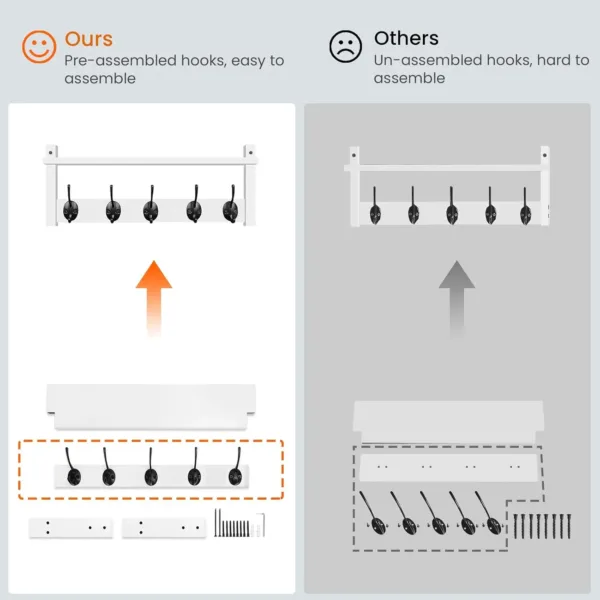 Ours
Pre-assembled hooks, easy to assemble

Others
Un-assembled hooks, hard to assemble