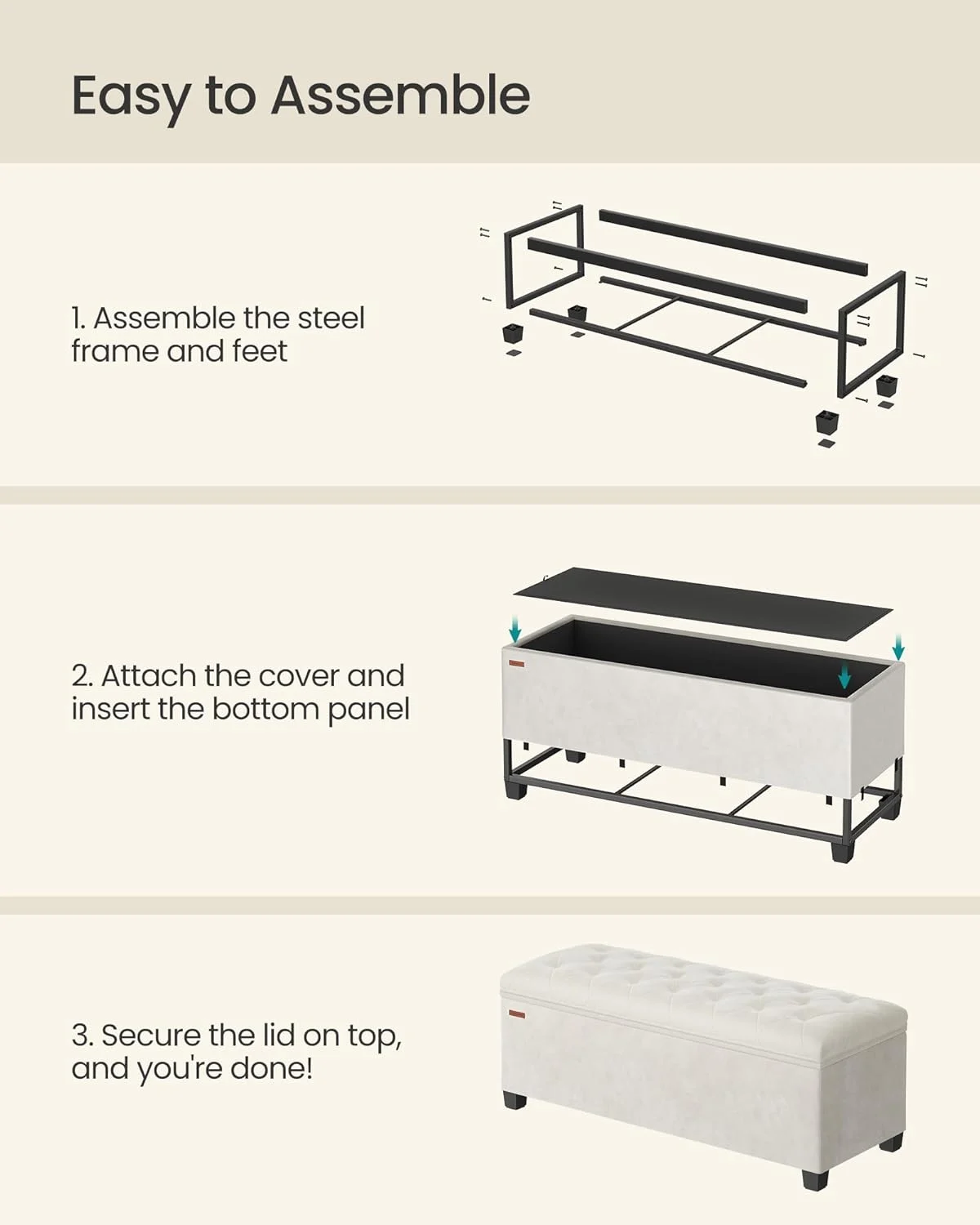 Easy to Assemble

1. Assemble the steel frame and feet

2. Attach the cover and insert the bottom panel

3. Secure the lid on top, and you're done!