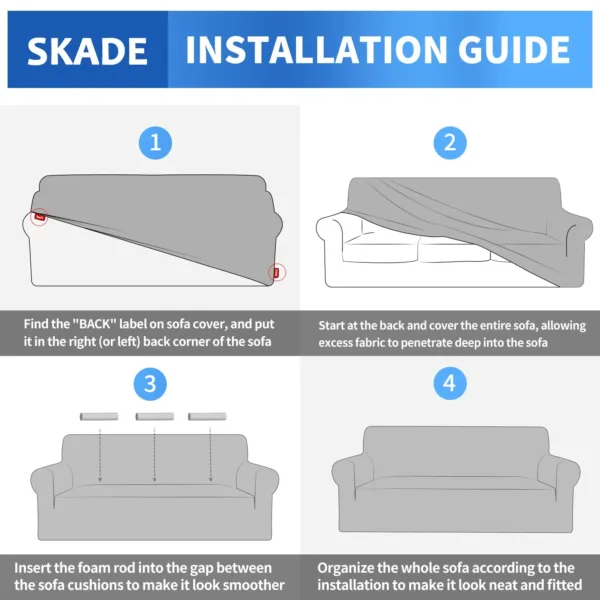 SKADE INSTALLATION GUIDE

1

Find the "BACK" label on sofa cover, and put it in the right (or left) back corner of the sofa

2

Start at the back and cover the entire sofa, allowing excess fabric to penetrate deep into the sofa

3

Insert the foam rod into the gap between the sofa cushions to make it look smoother

4

Organize the whole sofa according to the installation to make it look neat and fitted