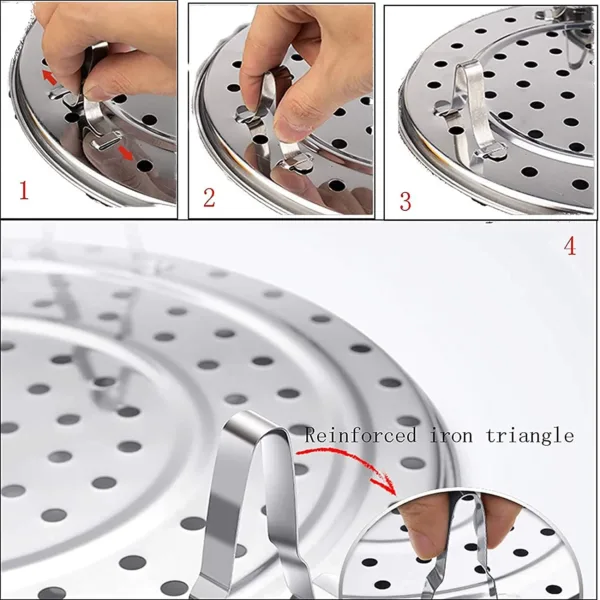 1

2

3

4

Reinforced iron triangle