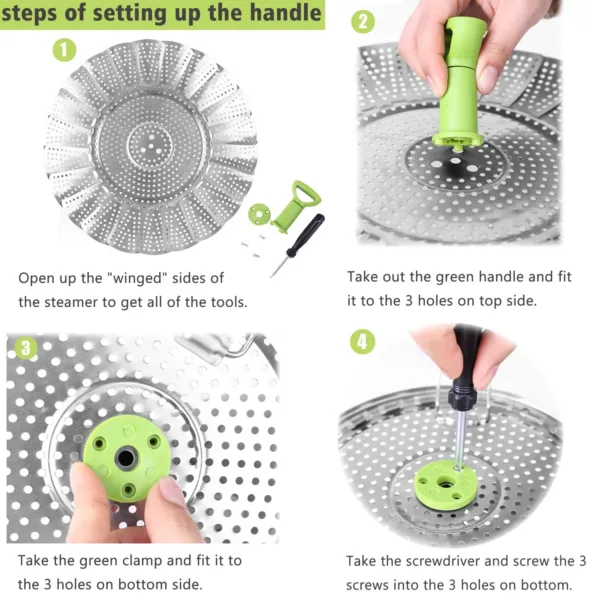 steps of setting up the handle

1

Open up the "winged" sides of the steamer to get all of the tools.

2

Take out the green handle and fit it to the 3 holes on top side.

3

Take the green clamp and fit it to the 3 holes on bottom side.

4

Take the screwdriver and screw the 3 screws into the 3 holes on bottom.