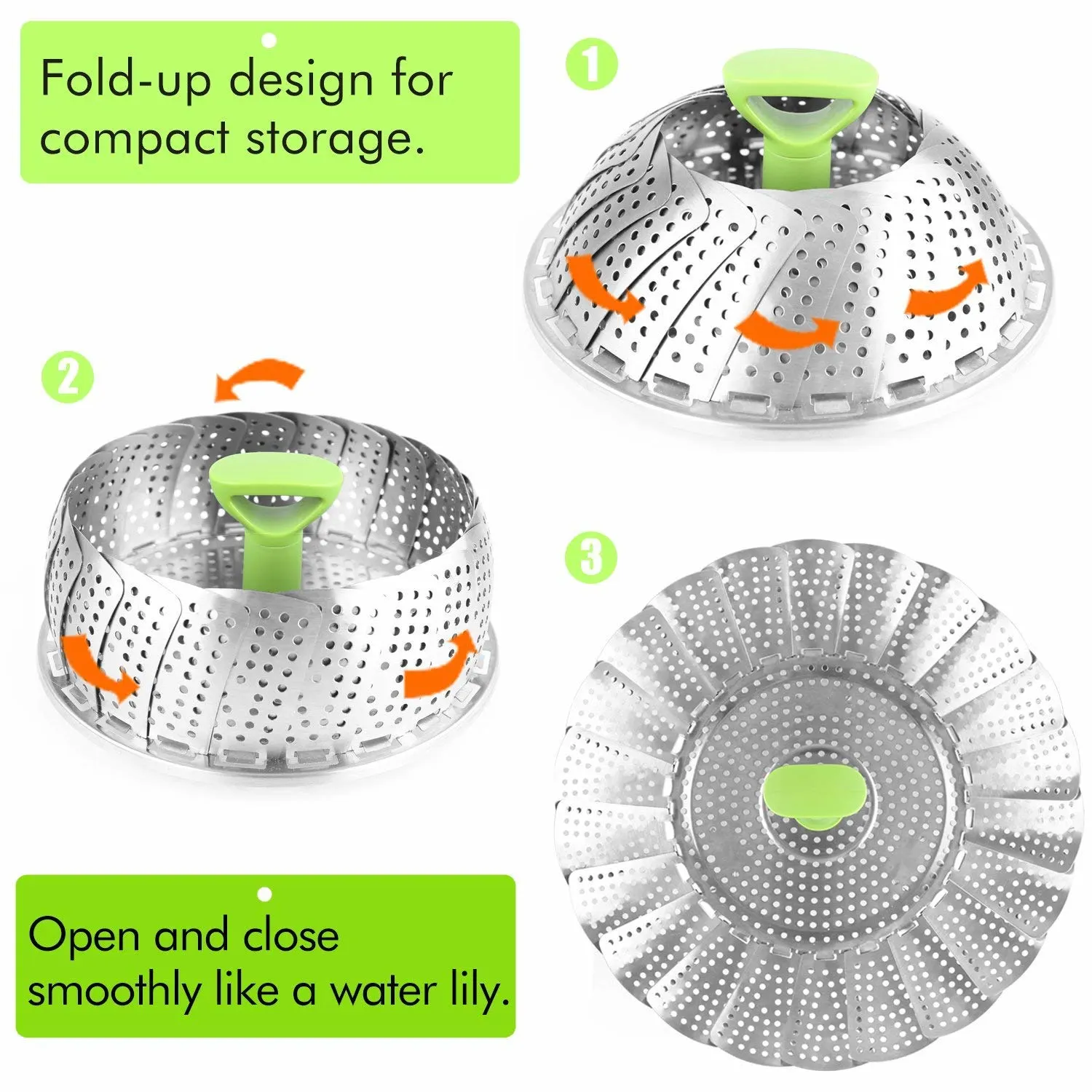 Fold-up design for compact storage.

1

2

3

Open and close smoothly like a water lily.