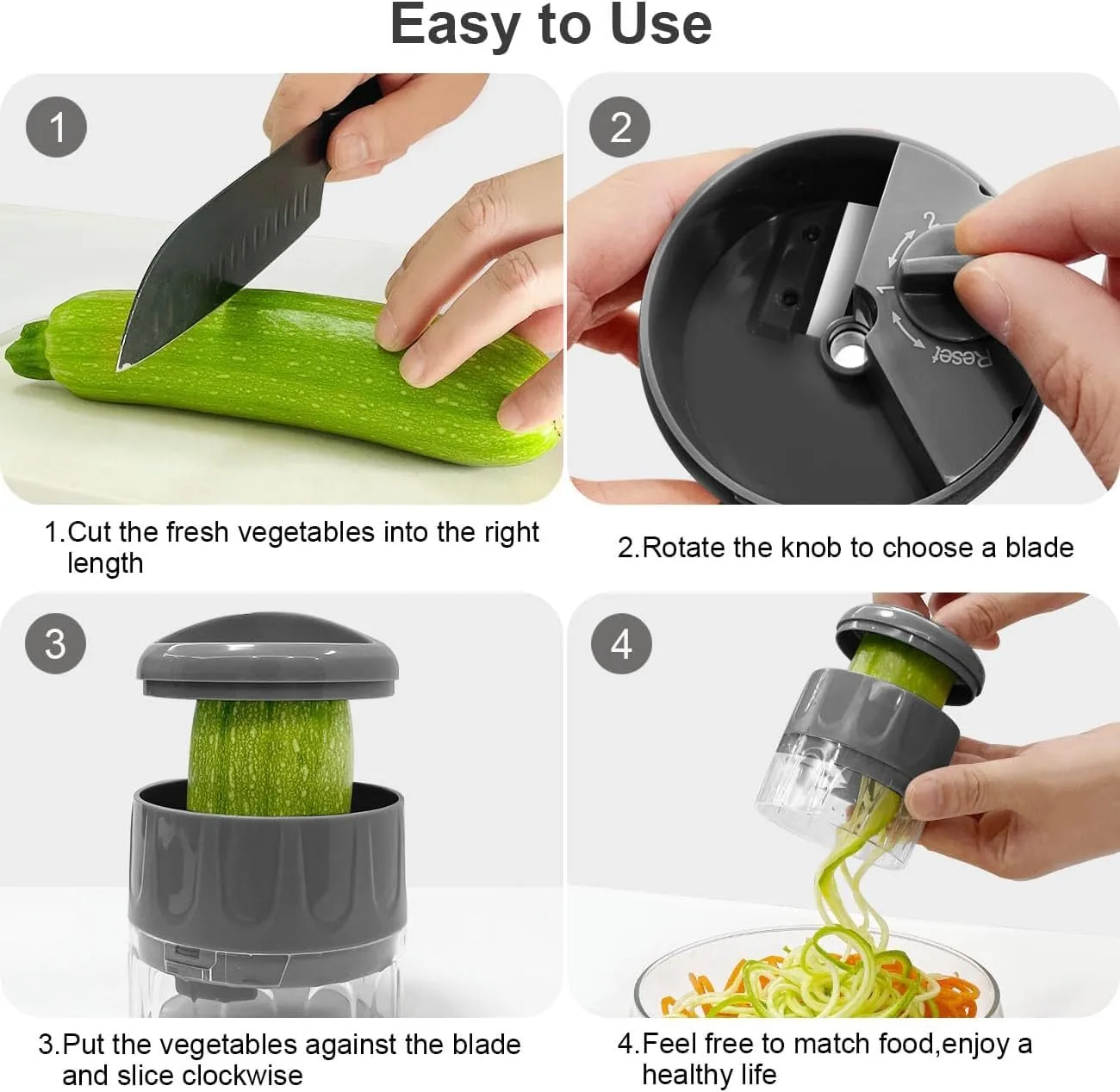 Easy to Use

1

2

2

1

Reset

1.Cut the fresh vegetables into the right length

2.Rotate the knob to choose a blade

3

4

3.Put the vegetables against the blade and slice clockwise

4.Feel free to match food,enjoy a healthy life