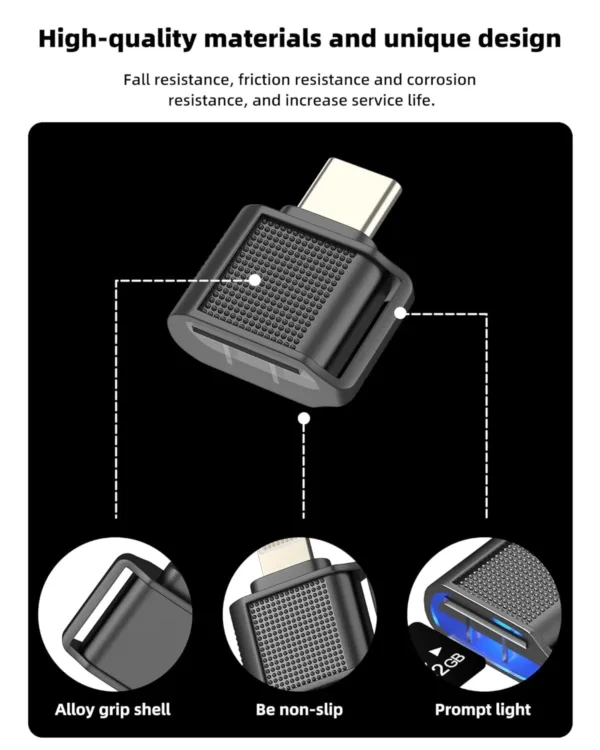 High-quality materials and unique design

Fall resistance, friction resistance and corrosion resistance, and increase service life.

2GB

Alloy grip shell

Be non-slip

Prompt light