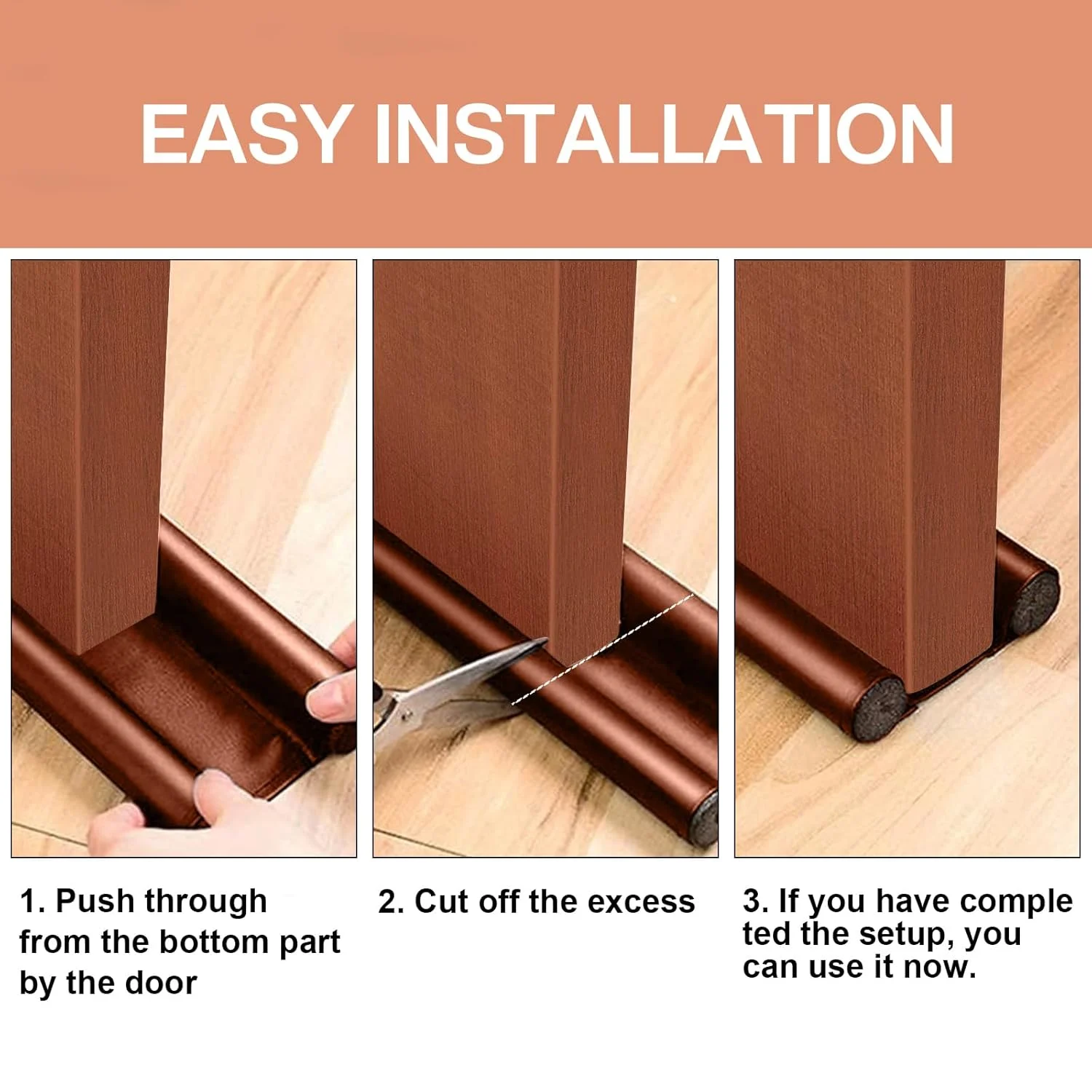 EASY INSTALLATION

1. Push through from the bottom part by the door

2. Cut off the excess

3. If you have comple ted the setup, you can use it now.