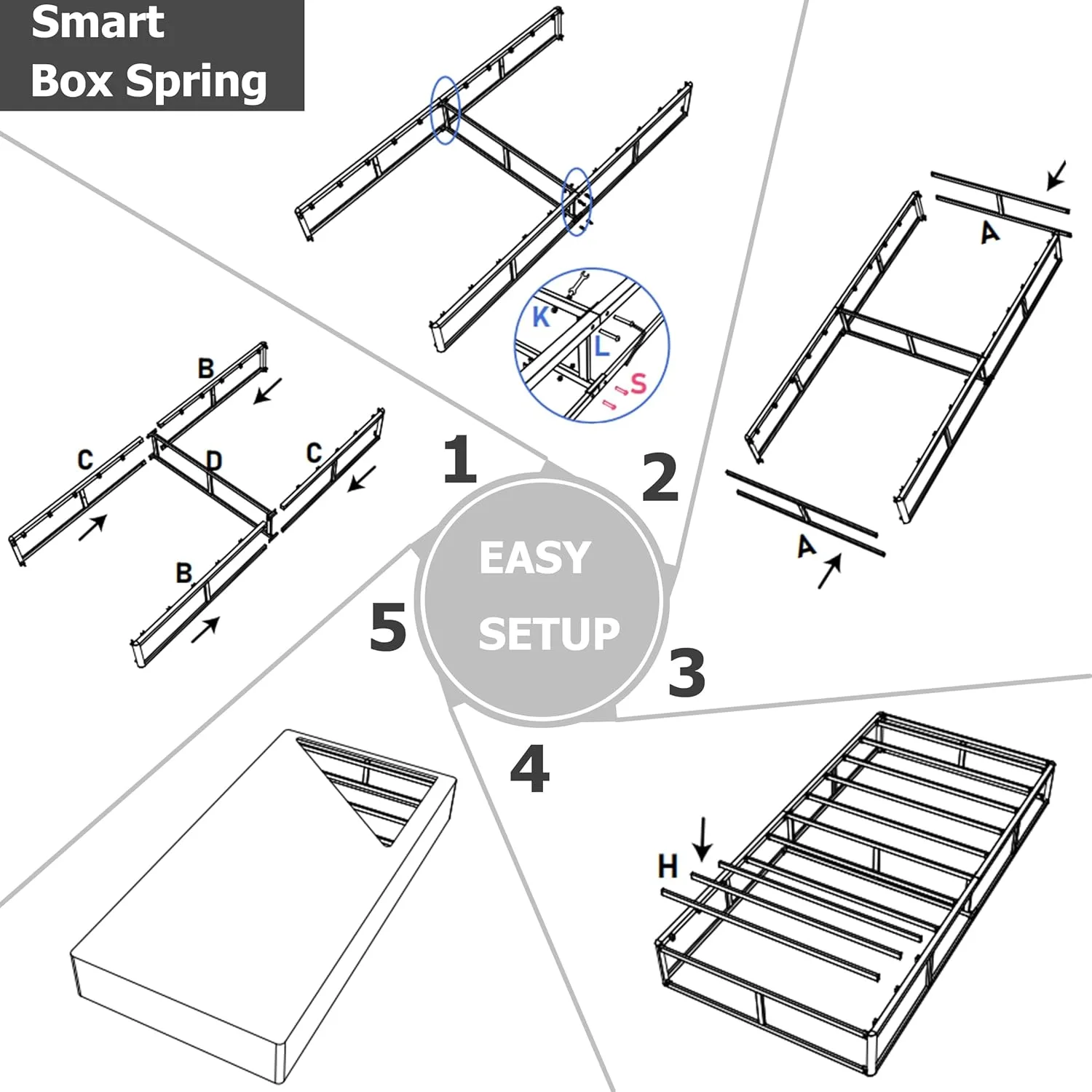 Smart
Box Spring

B
C
D
C
B

K
L
S

A
A

1
2
EASY
SETUP
5
3
4

H