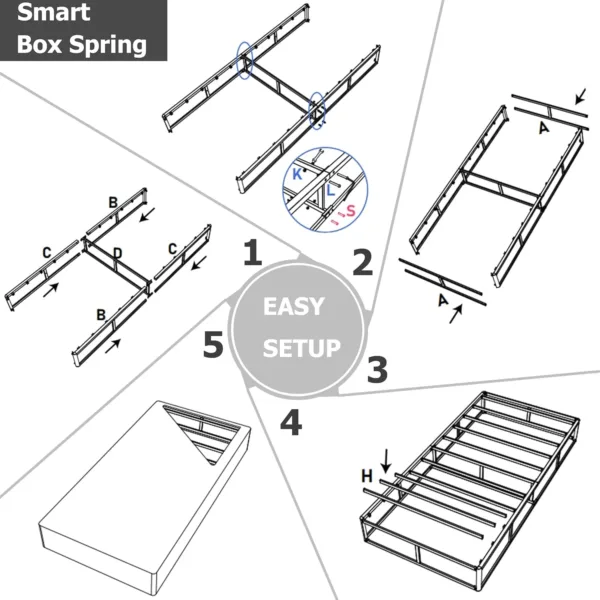 Smart
Box Spring

K
L
S

A

A

B
C
D
C
B

1
2
EASY
SETUP
5
3
4

H