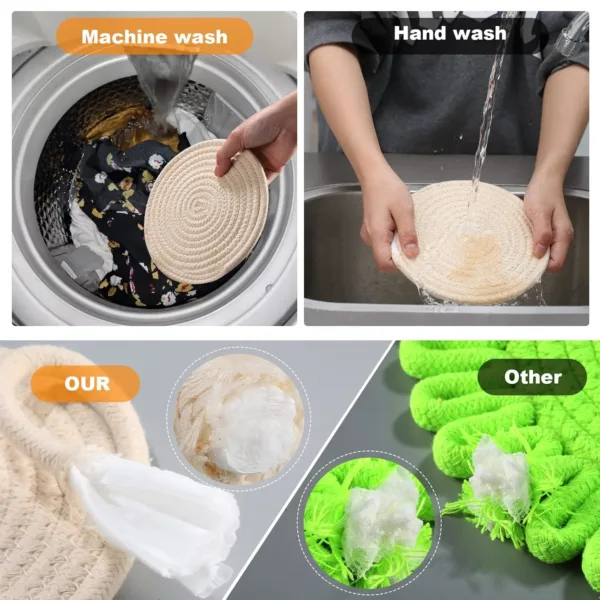 Machine wash

Hand wash

OUR

Other