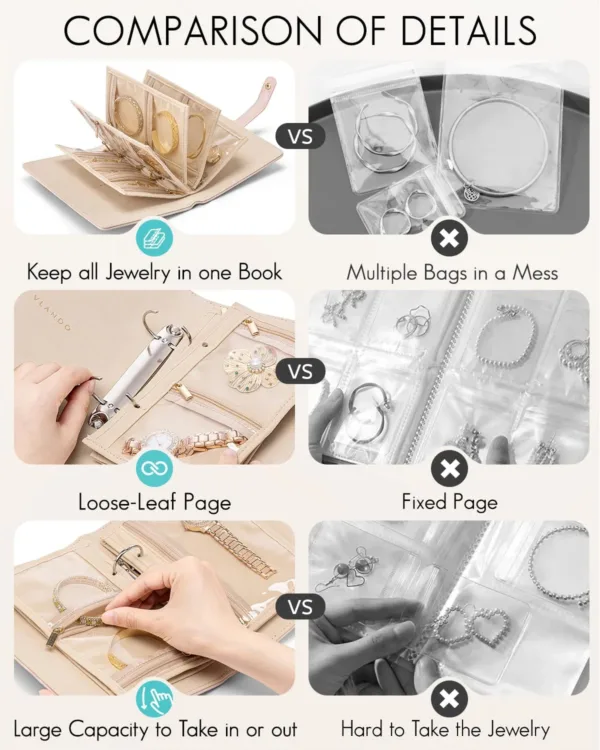 COMPARISON OF DETAILS

VS

Keep all Jewelry in one Book

Multiple Bags in a Mess

VLANDO

VS

Loose-Leaf Page

Fixed Page

VS

Large Capacity to Take in or out

Hard to Take the Jewelry