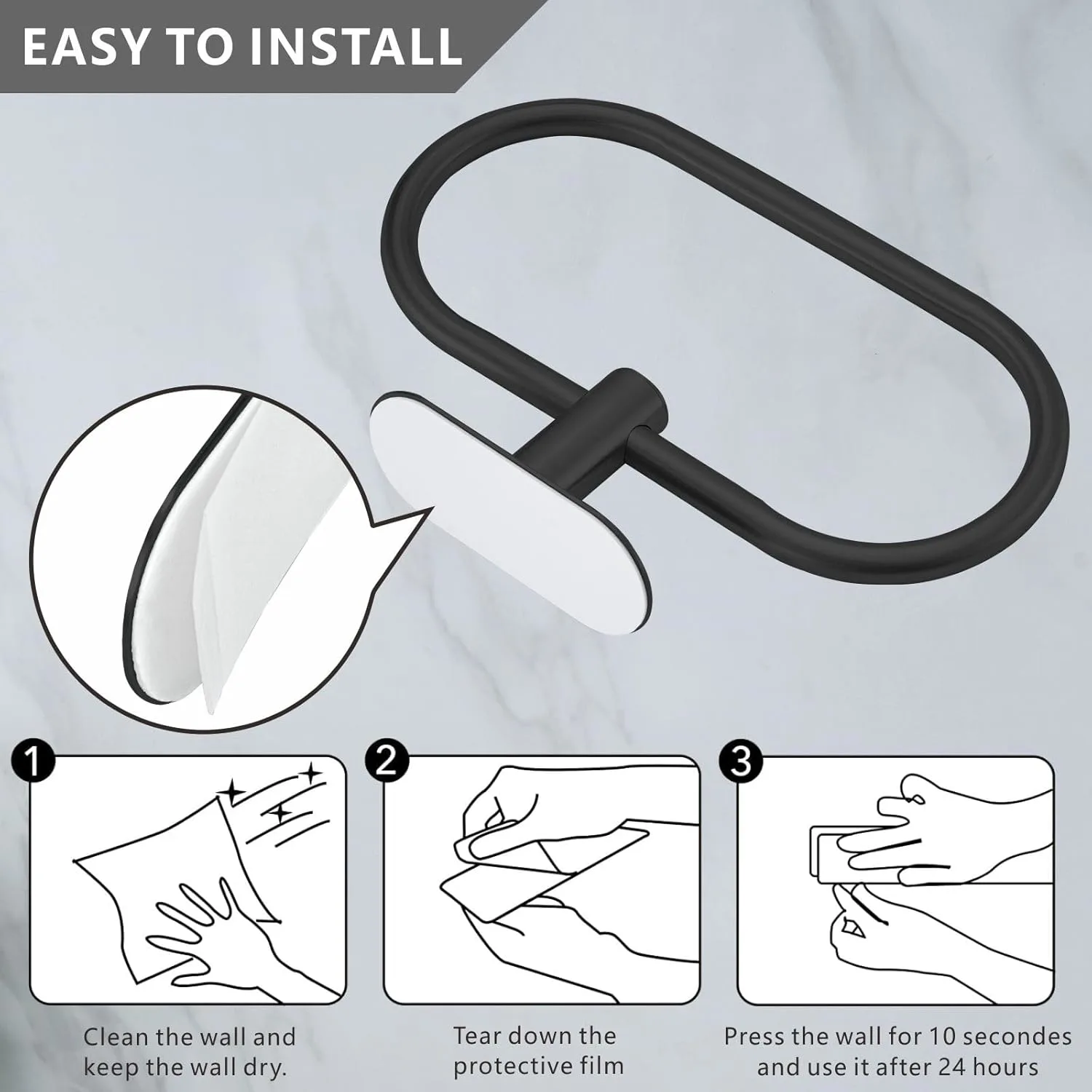 EASY TO INSTALL

1

Clean the wall and keep the wall dry.

2

Tear down the protective film

3

Press the wall for 10 secondes and use it after 24 hours