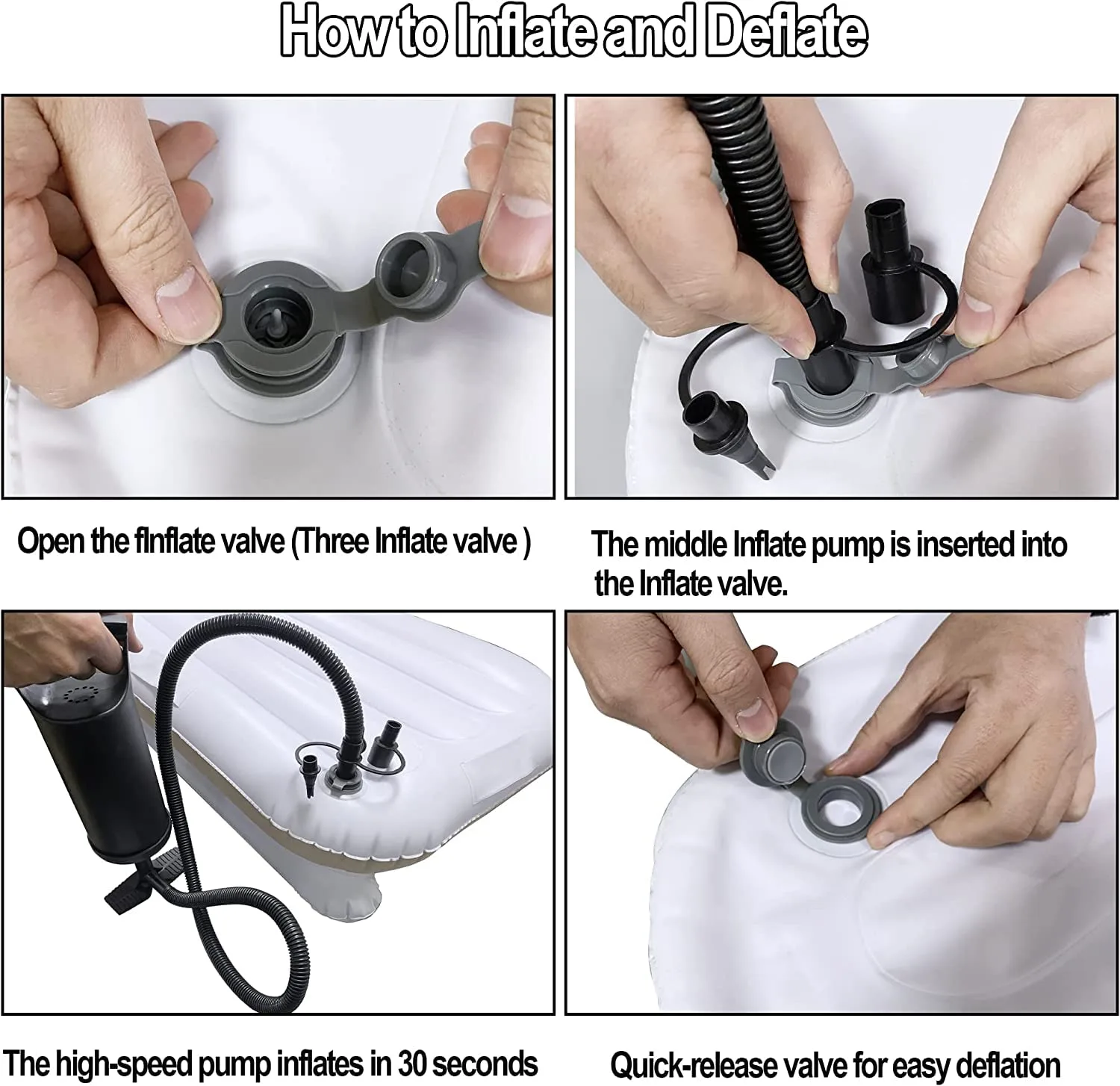 How to Inflate and Deflate

Open the fInflate valve (Three Inflate valve )

The middle Inflate pump is inserted into the Inflate valve.

The high-speed pump inflates in 30 seconds

Quick-release valve for easy deflation