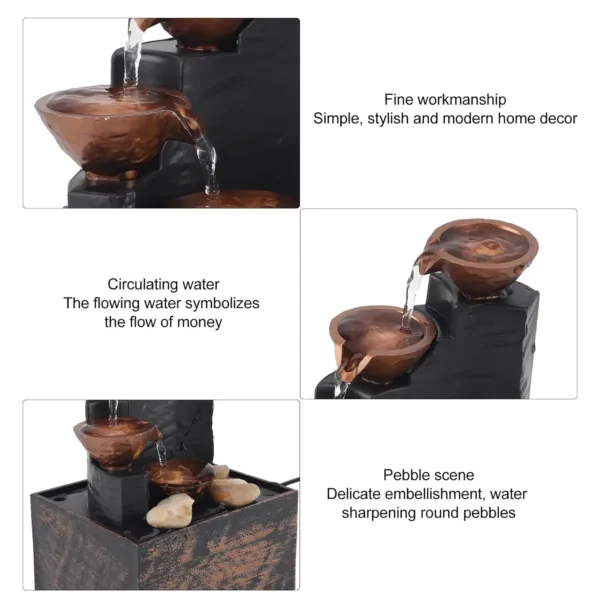 Fine workmanship
Simple, stylish and modern home decor

Circulating water
The flowing water symbolizes the flow of money

Pebble scene
Delicate embellishment, water sharpening round pebbles