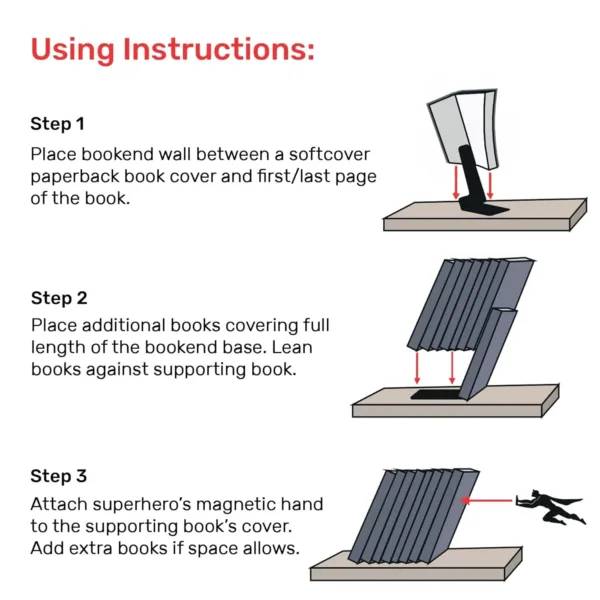 Using Instructions:

Step 1

Place bookend wall between a softcover paperback book cover and first/last page of the book.

Step 2

Place additional books covering full length of the bookend base. Lean books against supporting book.

Step 3

Attach superhero's magnetic hand to the supporting book's cover. Add extra books if space allows.