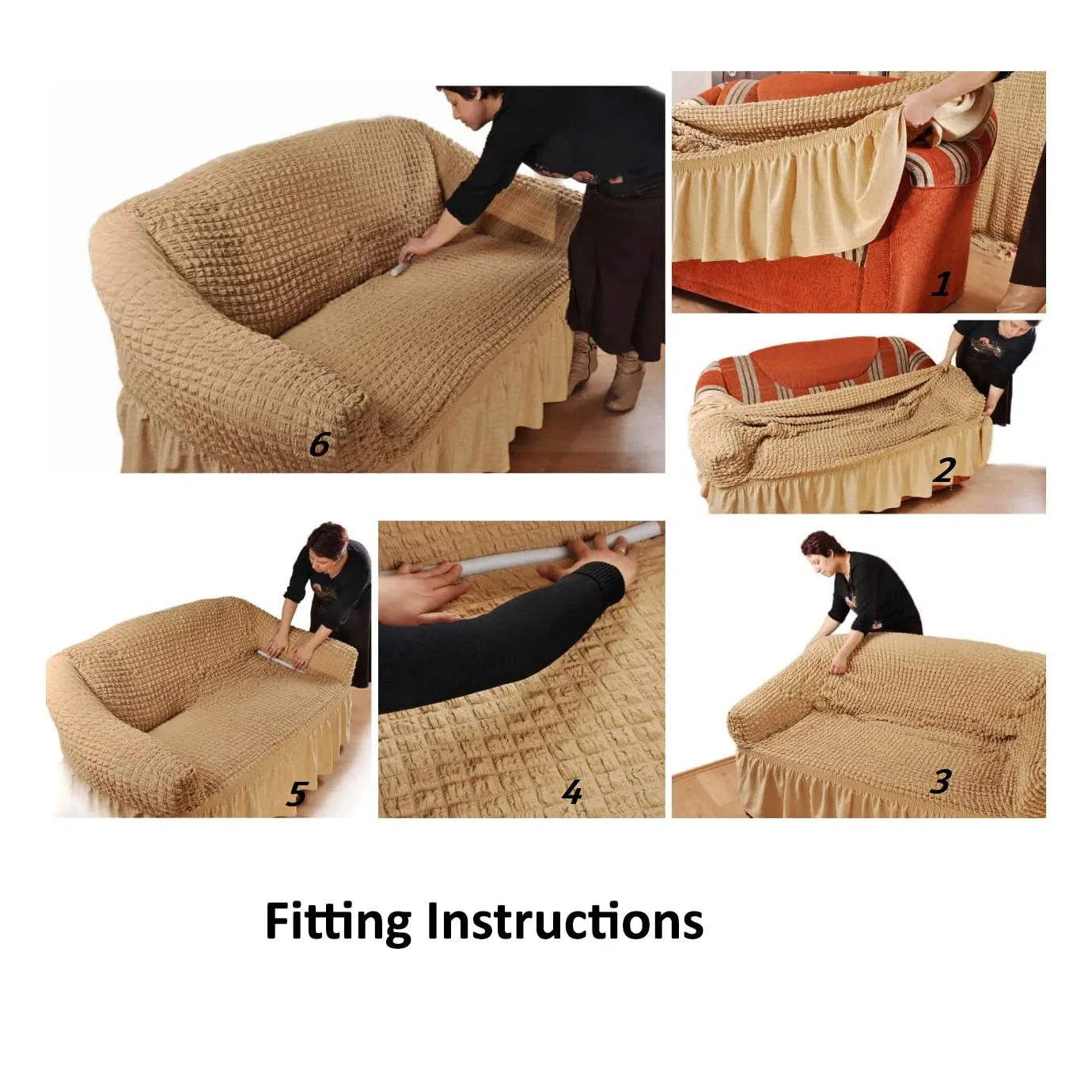 6

1

2

5

4

3

Fitting Instructions