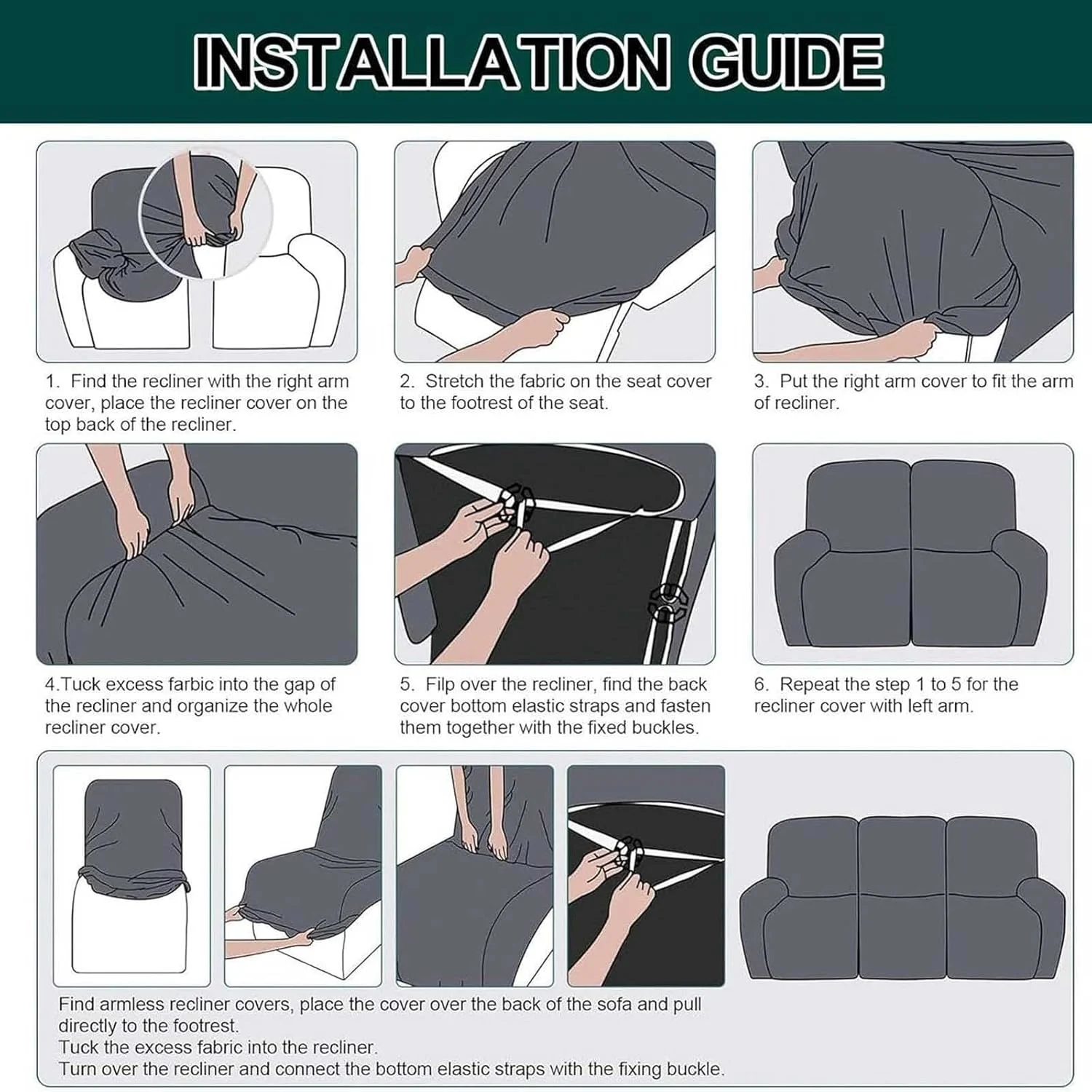 INSTALLATION GUIDE

1. Find the recliner with the right arm cover, place the recliner cover on the top back of the recliner.

2. Stretch the fabric on the seat cover to the footrest of the seat.

3. Put the right arm cover to fit the arm of recliner.

4.Tuck excess farbic into the gap of the recliner and organize the whole recliner cover.

5. Filp over the recliner, find the back cover bottom elastic straps and fasten them together with the fixed buckles.

6. Repeat the step 1 to 5 for the recliner cover with left arm.

Find armless recliner covers, place the cover over the back of the sofa and pull directly to the footrest.
Tuck the excess fabric into the recliner.
Turn over the recliner and connect the bottom elastic straps with the fixing buckle.