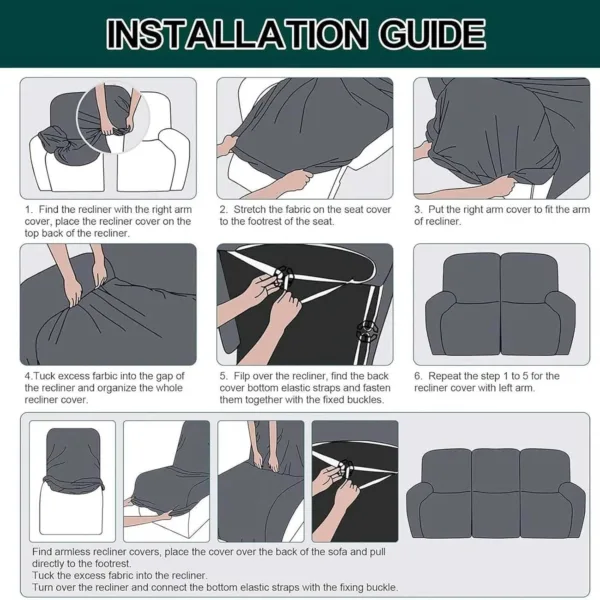 INSTALLATION GUIDE

1. Find the recliner with the right arm cover, place the recliner cover on the top back of the recliner.

2. Stretch the fabric on the seat cover to the footrest of the seat.

3. Put the right arm cover to fit the arm of recliner.

4.Tuck excess farbic into the gap of the recliner and organize the whole recliner cover.

5. Filp over the recliner, find the back cover bottom elastic straps and fasten them together with the fixed buckles.

6. Repeat the step 1 to 5 for the recliner cover with left arm.

Find armless recliner covers, place the cover over the back of the sofa and pull directly to the footrest.
Tuck the excess fabric into the recliner.
Turn over the recliner and connect the bottom elastic straps with the fixing buckle.