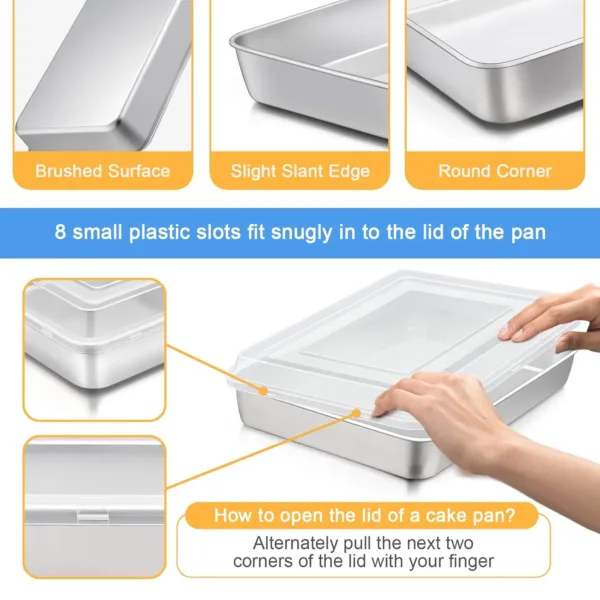 Brushed Surface

Slight Slant Edge

Round Corner

8 small plastic slots fit snugly in to the lid of the pan

How to open the lid of a cake pan?

Alternately pull the next two corners of the lid with your finger