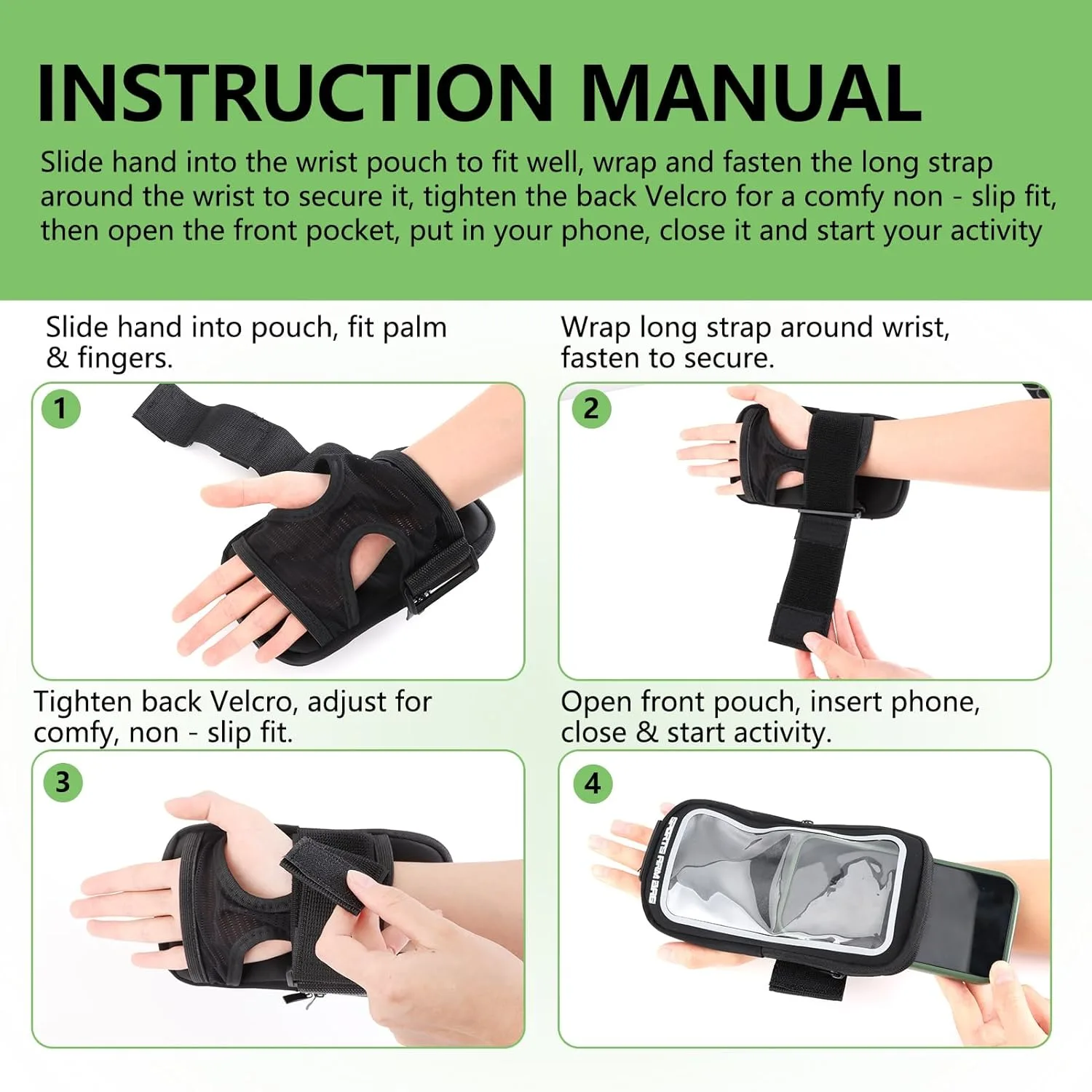 INSTRUCTION MANUAL

Slide hand into the wrist pouch to fit well, wrap and fasten the long strap around the wrist to secure it, tighten the back Velcro for a comfy non - slip fit, then open the front pocket, put in your phone, close it and start your activity

Slide hand into pouch, fit palm & fingers.

1

Wrap long strap around wrist, fasten to secure.

2

Tighten back Velcro, adjust for comfy, non - slip fit.

3

Open front pouch, insert phone, close & start activity.

4

SPORTS ARM BAG