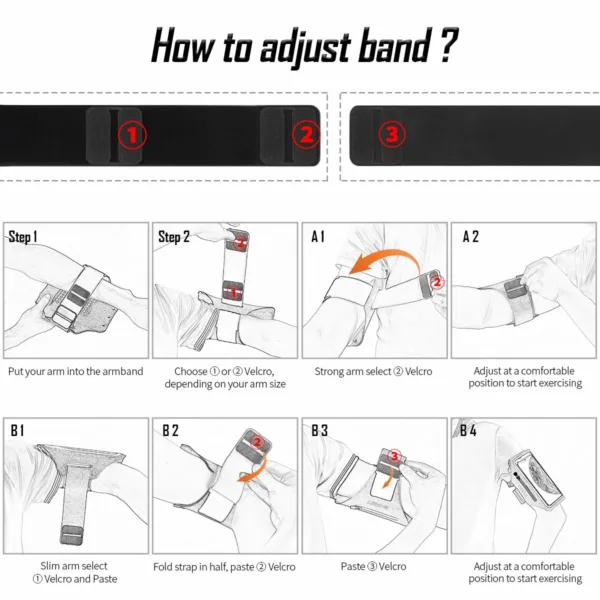 How to adjust band ?

①

②

③

Step 1

Put your arm into the armband

Step 2

②

①

Choose ① or ② Velcro, depending on your arm size

A 1

②

Strong arm select ② Velcro

A 2

Adjust at a comfortable position to start exercising

B 1

Slim arm select ① Velcro and Paste

B 2

②

Fold strap in half, paste ② Velcro

B 3

③

Paste ③ Velcro

B 4

Adjust at a comfortable position to start exercising