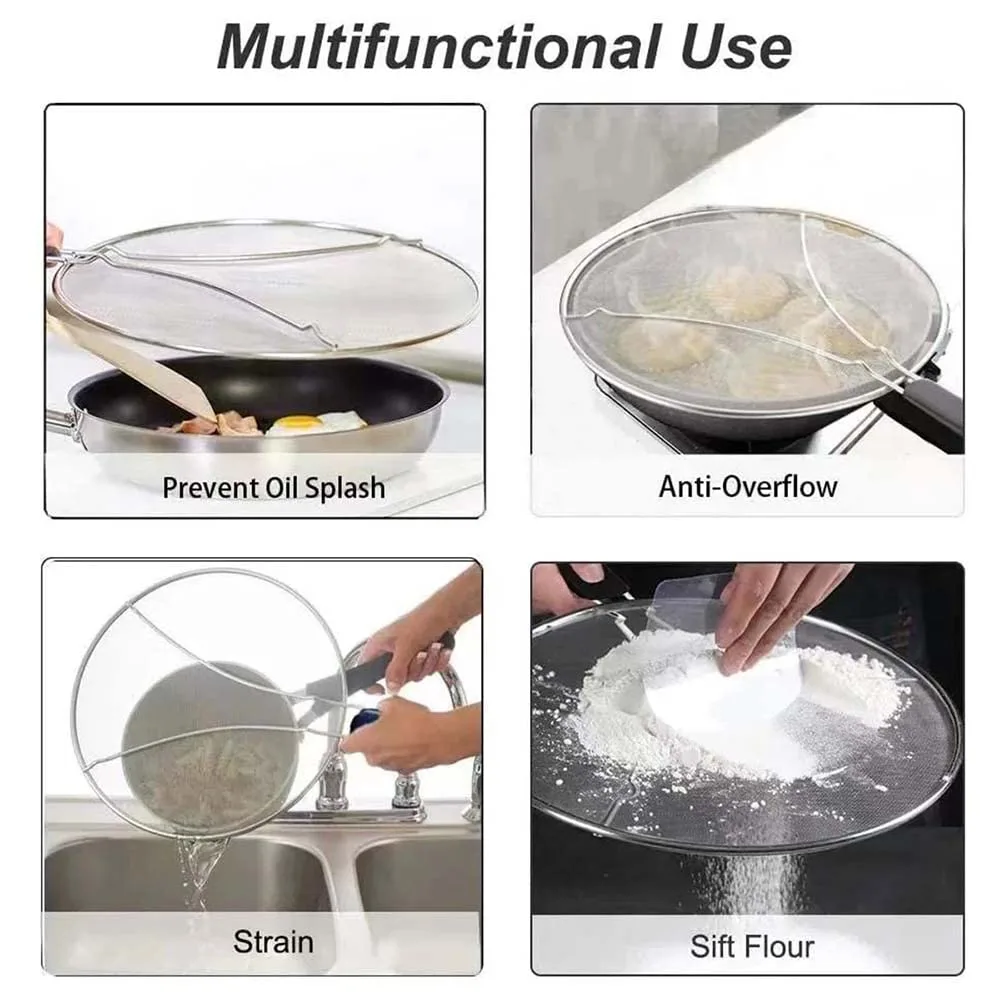 Multifunctional Use

Prevent Oil Splash

Anti-Overflow

Strain

Sift Flour