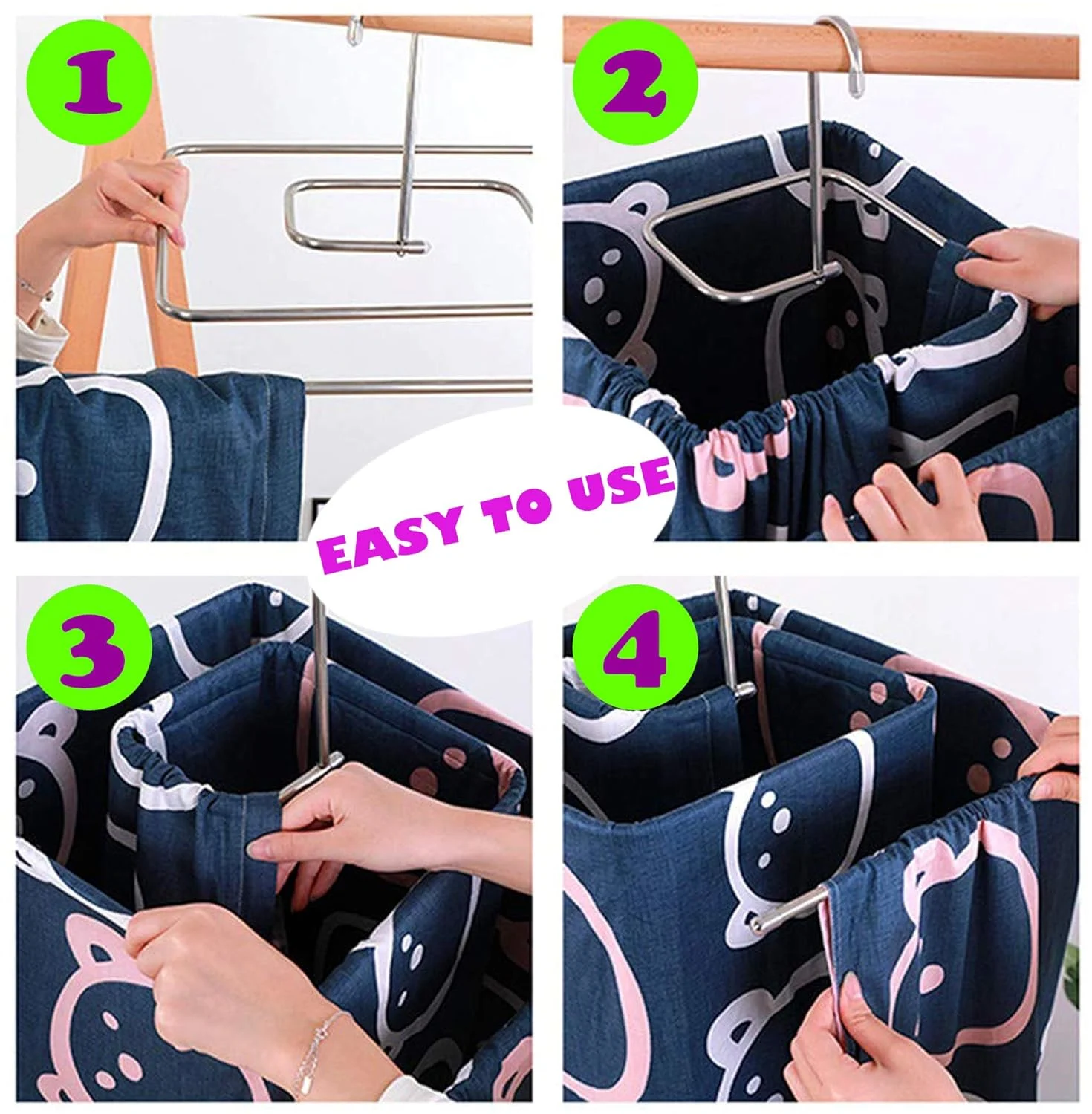 1

2

EASY TO USE

3

4