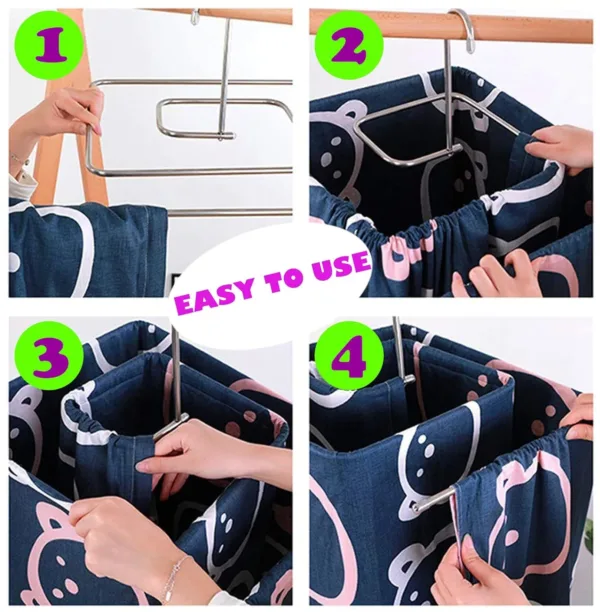 1

2

EASY TO USE

3

4