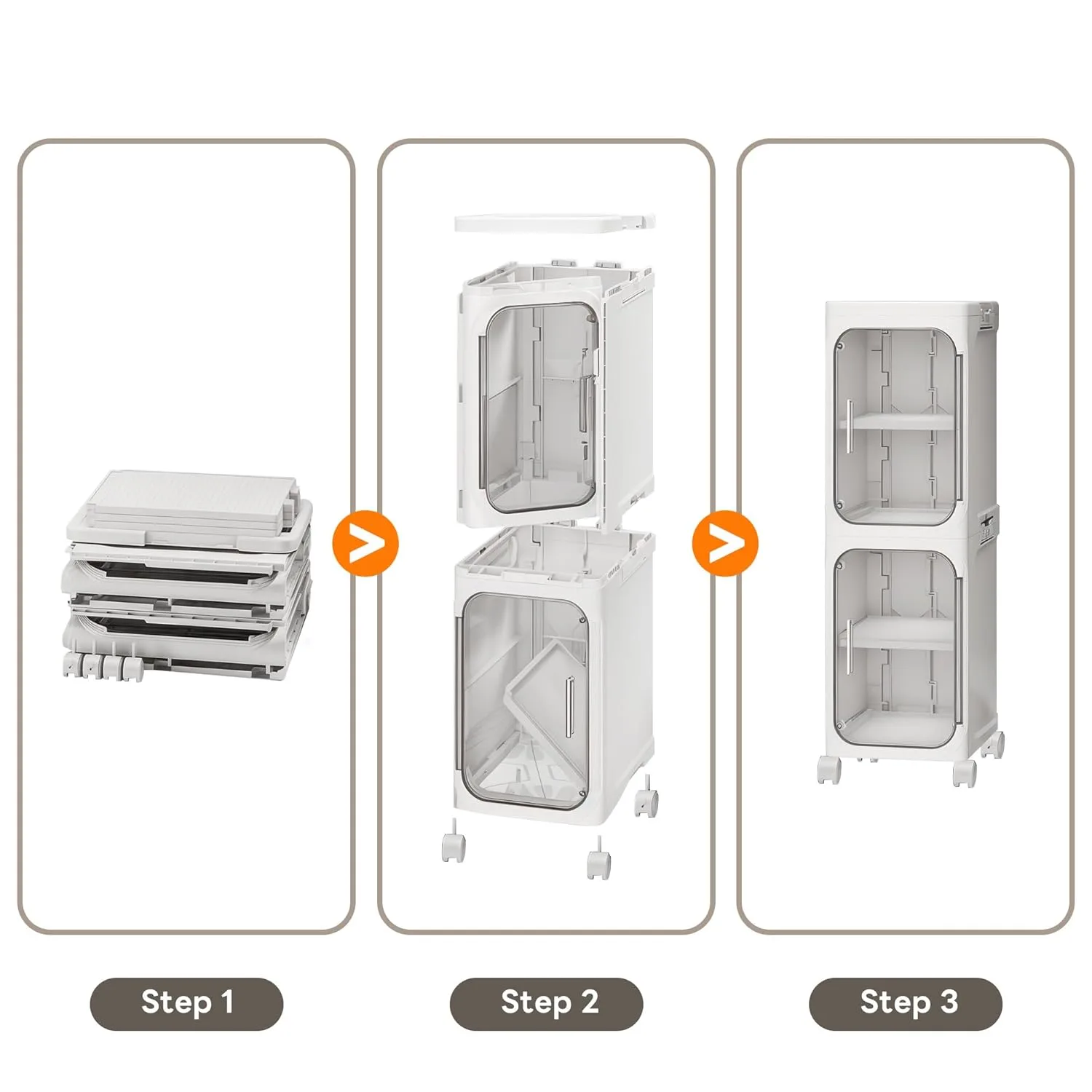 Step 1

Step 2

Step 3