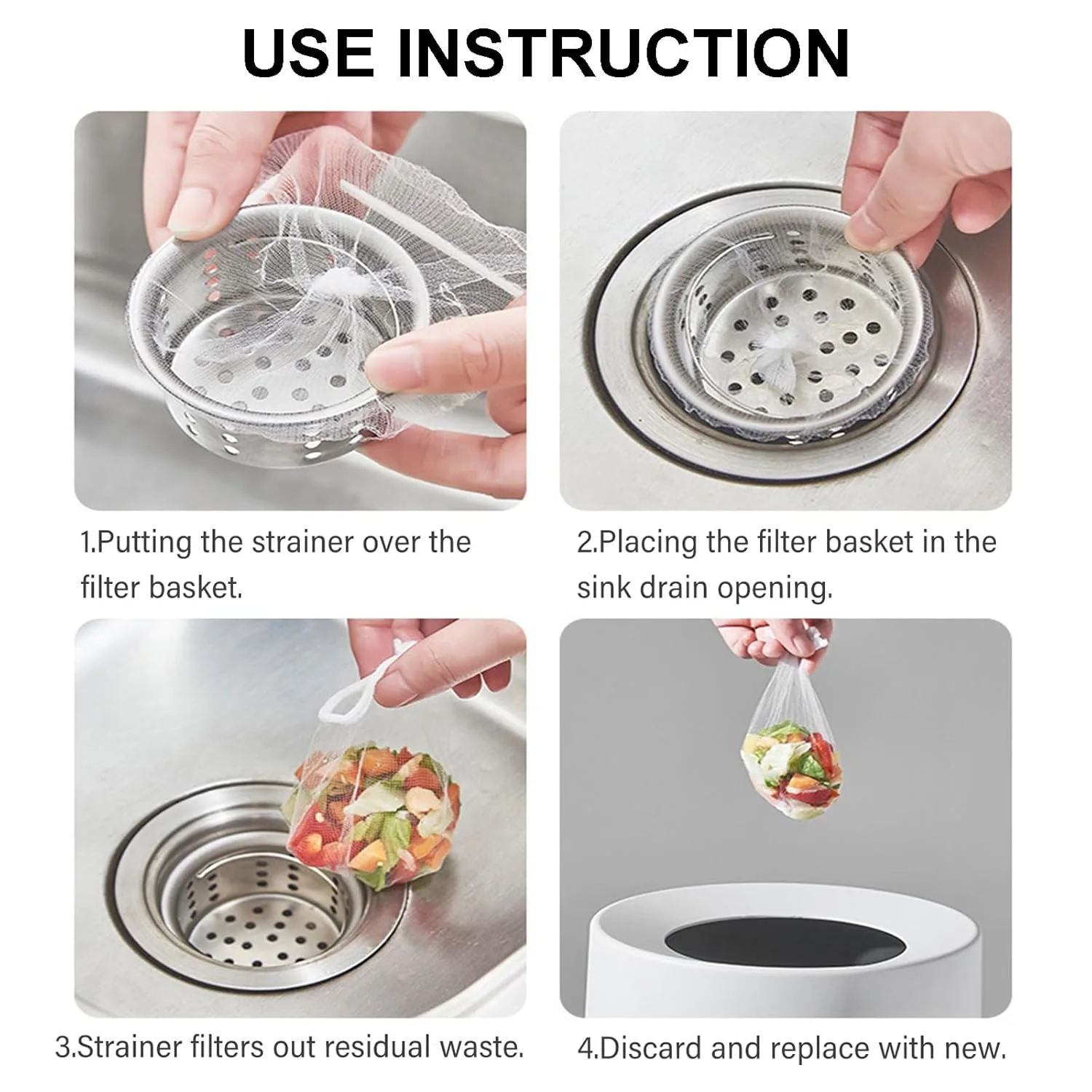 USE INSTRUCTION

1.Putting the strainer over the filter basket.

2.Placing the filter basket in the sink drain opening.

3.Strainer filters out residual waste.

4.Discard and replace with new.