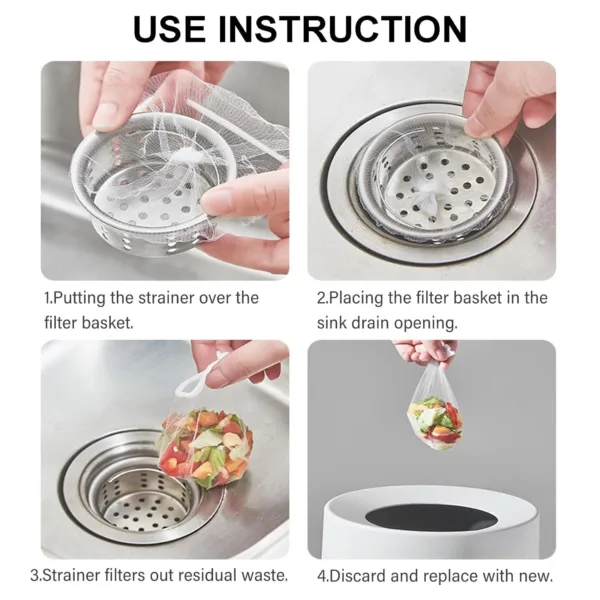 USE INSTRUCTION

1.Putting the strainer over the filter basket.

2.Placing the filter basket in the sink drain opening.

3.Strainer filters out residual waste.

4.Discard and replace with new.