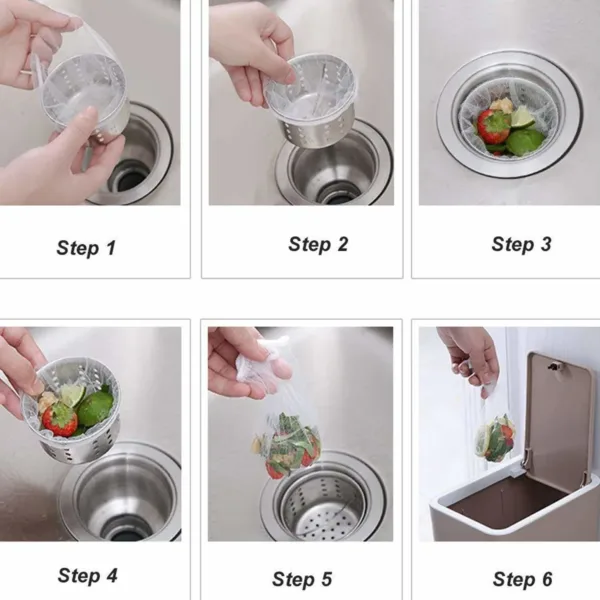 Step 1

Step 2

Step 3

Step 4

Step 5

Step 6