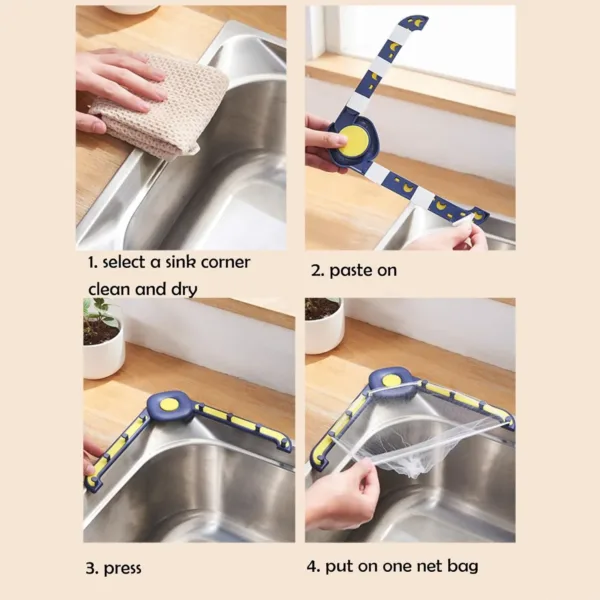 1. select a sink corner clean and dry

2. paste on

3. press

4. put on one net bag