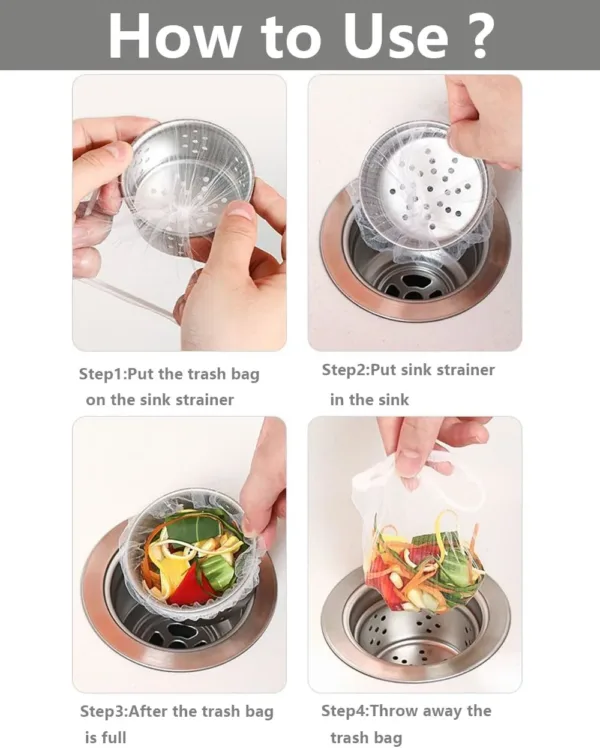 How to Use ?

Step1:Put the trash bag on the sink strainer

Step2:Put sink strainer in the sink

Step3:After the trash bag is full

Step4:Throw away the trash bag