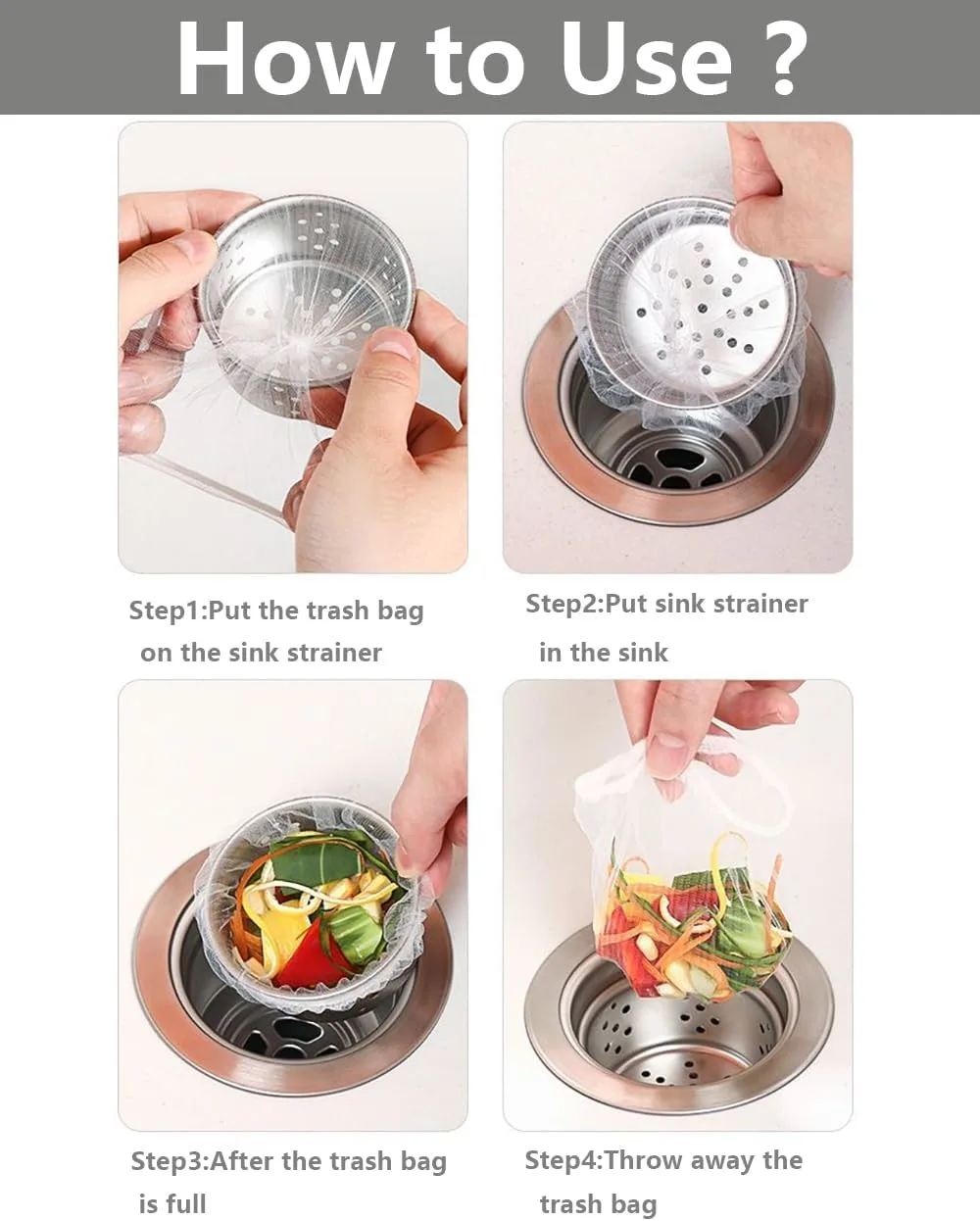 How to Use ?

Step1:Put the trash bag on the sink strainer

Step2:Put sink strainer in the sink

Step3:After the trash bag is full

Step4:Throw away the trash bag