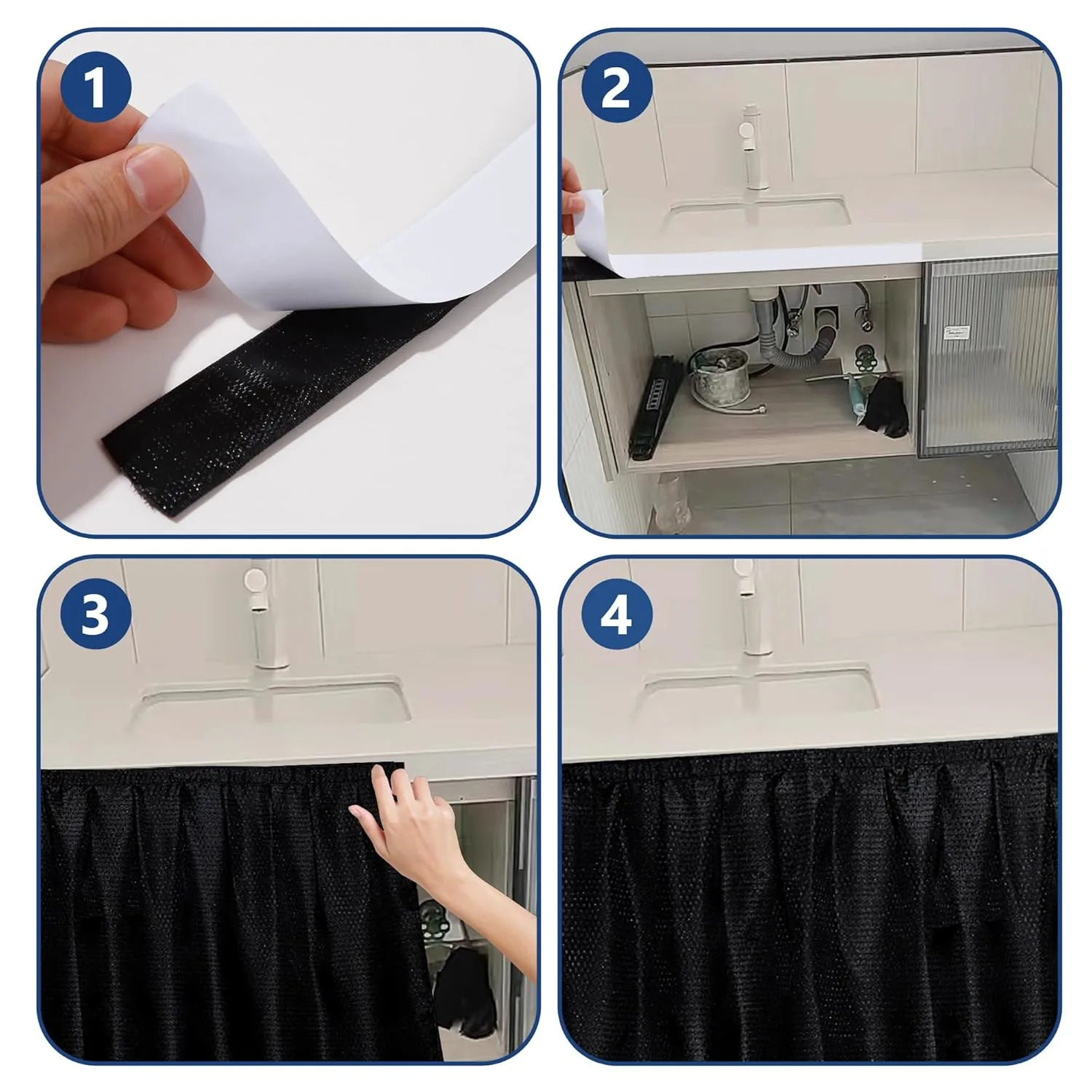 1

2

3

4