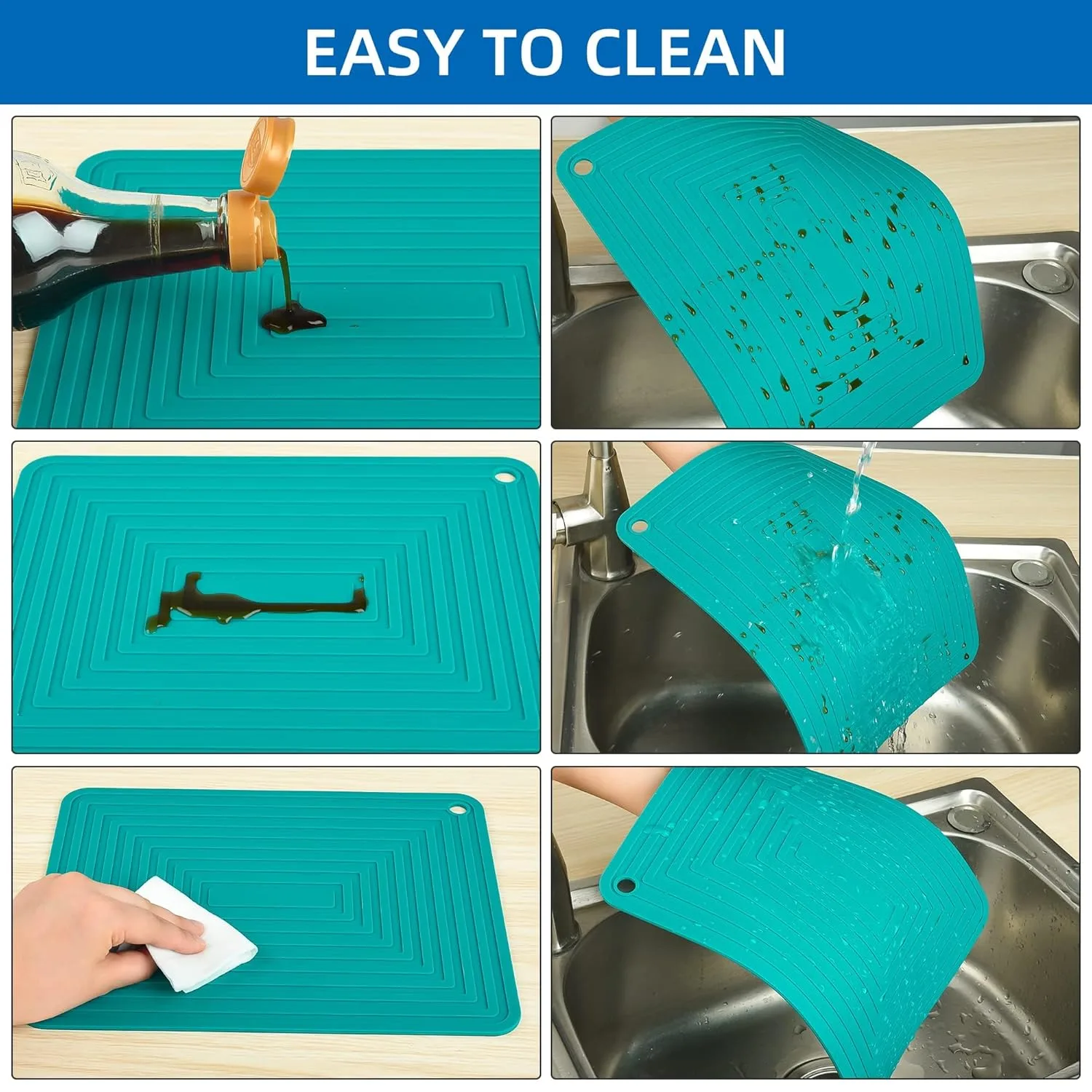 EASY TO CLEAN