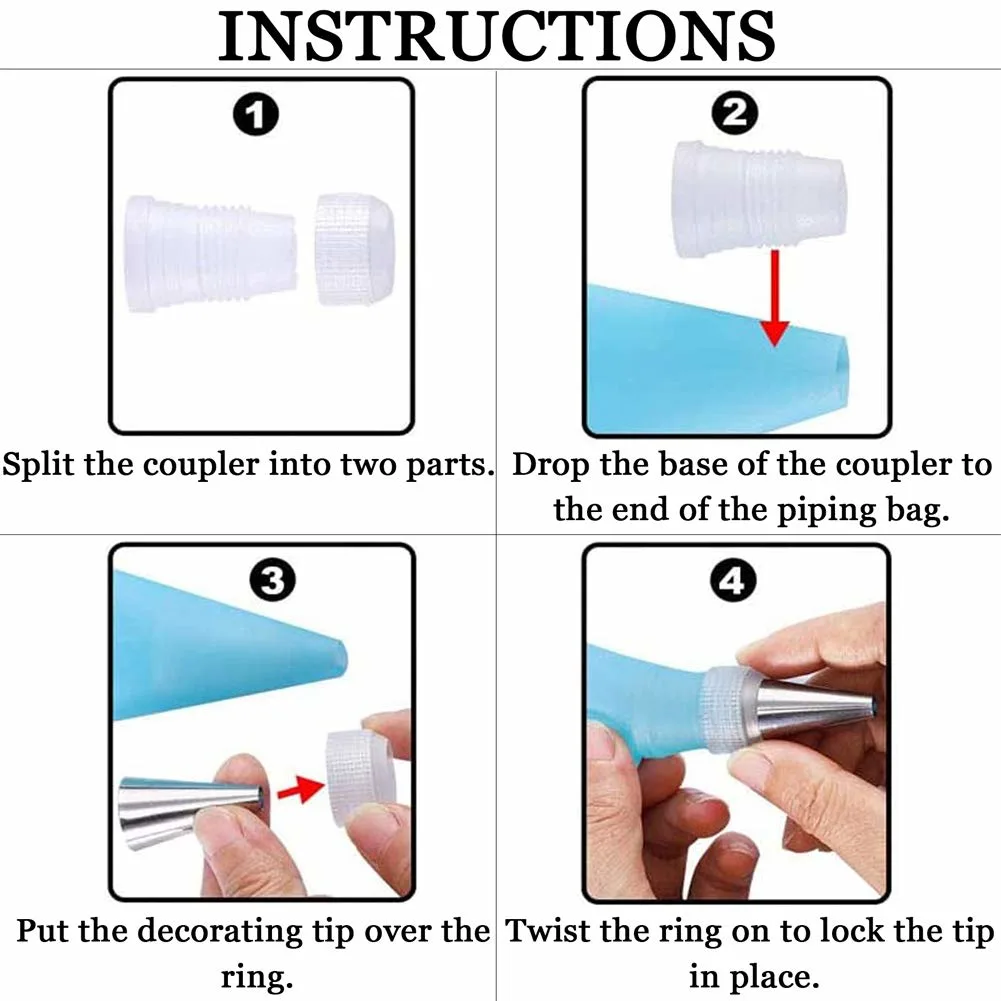 INSTRUCTIONS

1

Split the coupler into two parts.

2

Drop the base of the coupler to the end of the piping bag.

3

Put the decorating tip over the ring.

4

Twist the ring on to lock the tip in place.