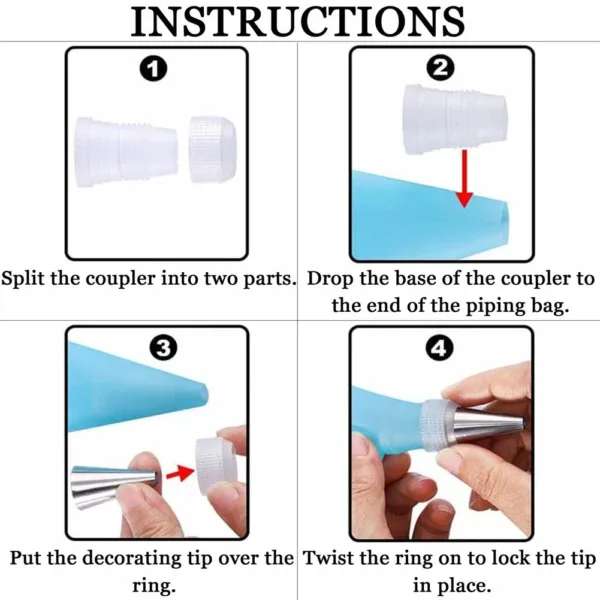 INSTRUCTIONS

1

Split the coupler into two parts.

2

Drop the base of the coupler to the end of the piping bag.

3

Put the decorating tip over the ring.

4

Twist the ring on to lock the tip in place.