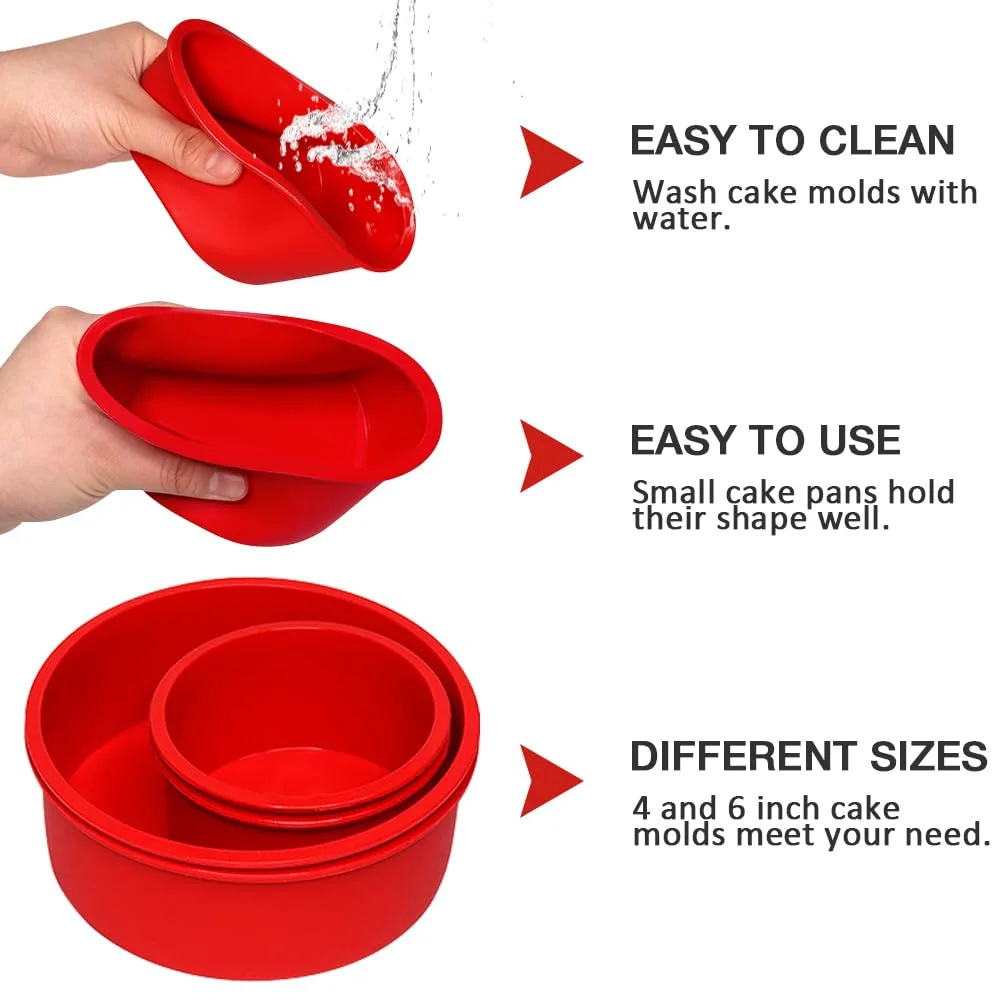 EASY TO CLEAN
Wash cake molds with water.

EASY TO USE
Small cake pans hold their shape well.

DIFFERENT SIZES
4 and 6 inch cake molds meet your need.