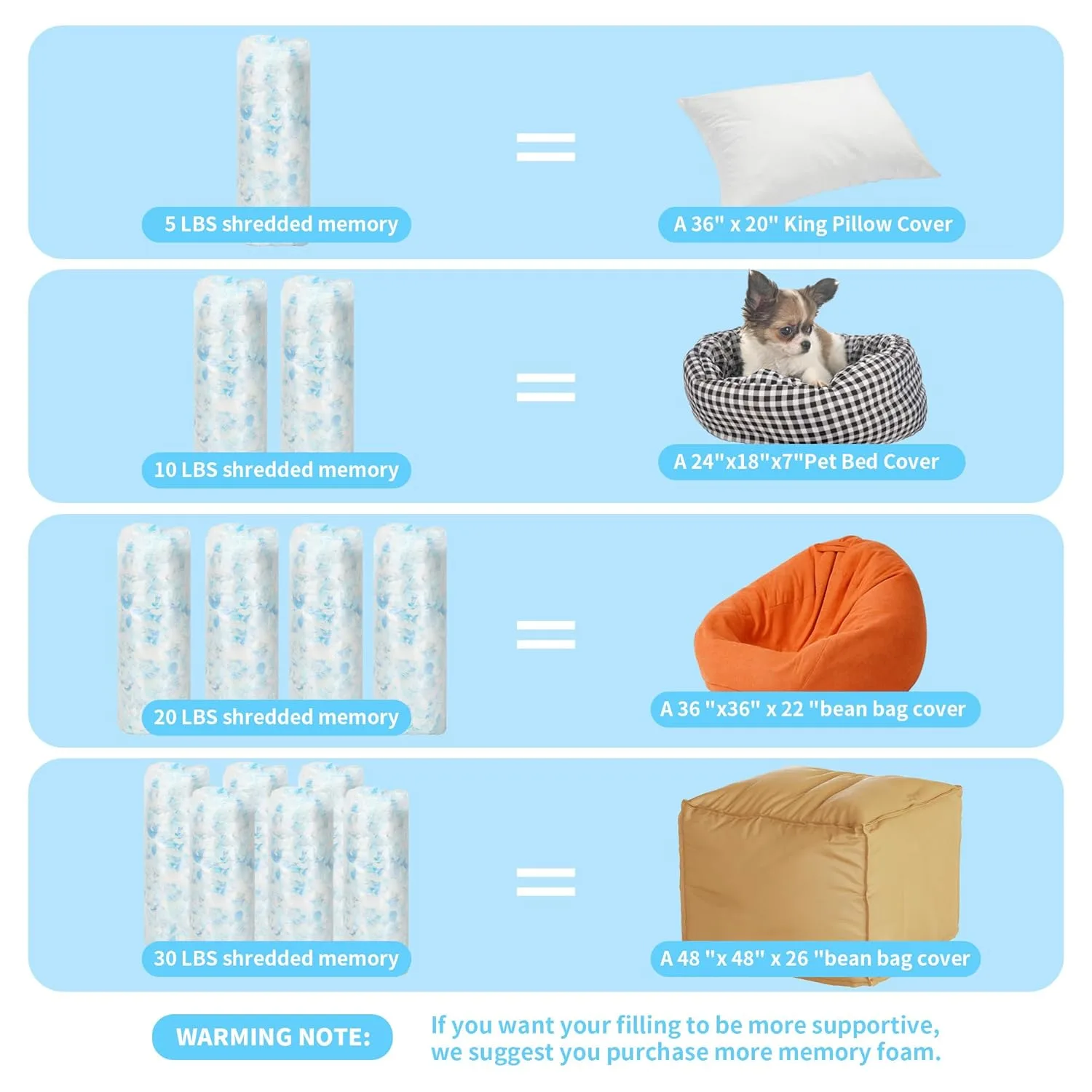 5 LBS shredded memory

=

A 36" x 20" King Pillow Cover

10 LBS shredded memory

=

A 24"x18"x7"Pet Bed Cover

20 LBS shredded memory

=

A 36 "x36" x 22 "bean bag cover

30 LBS shredded memory

=

A 48 "x 48" x 26 "bean bag cover

WARMING NOTE:

If you want your filling to be more supportive, we suggest you purchase more memory foam.