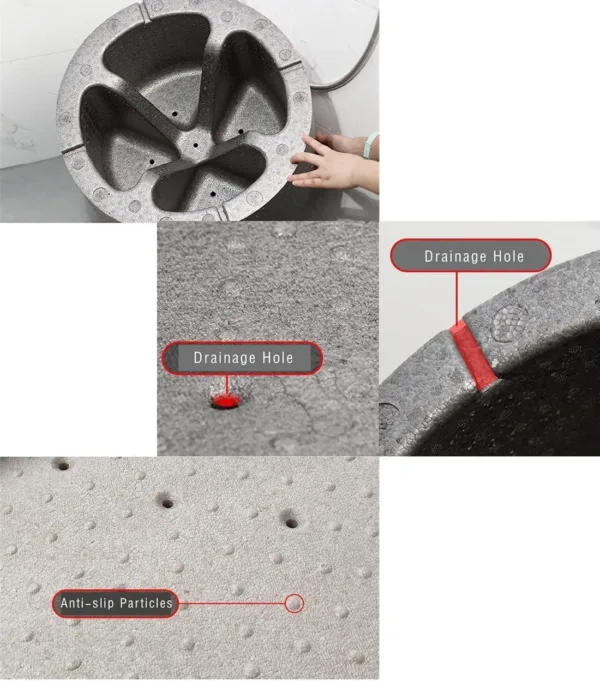 Drainage Hole

Drainage Hole

Anti-slip Particles