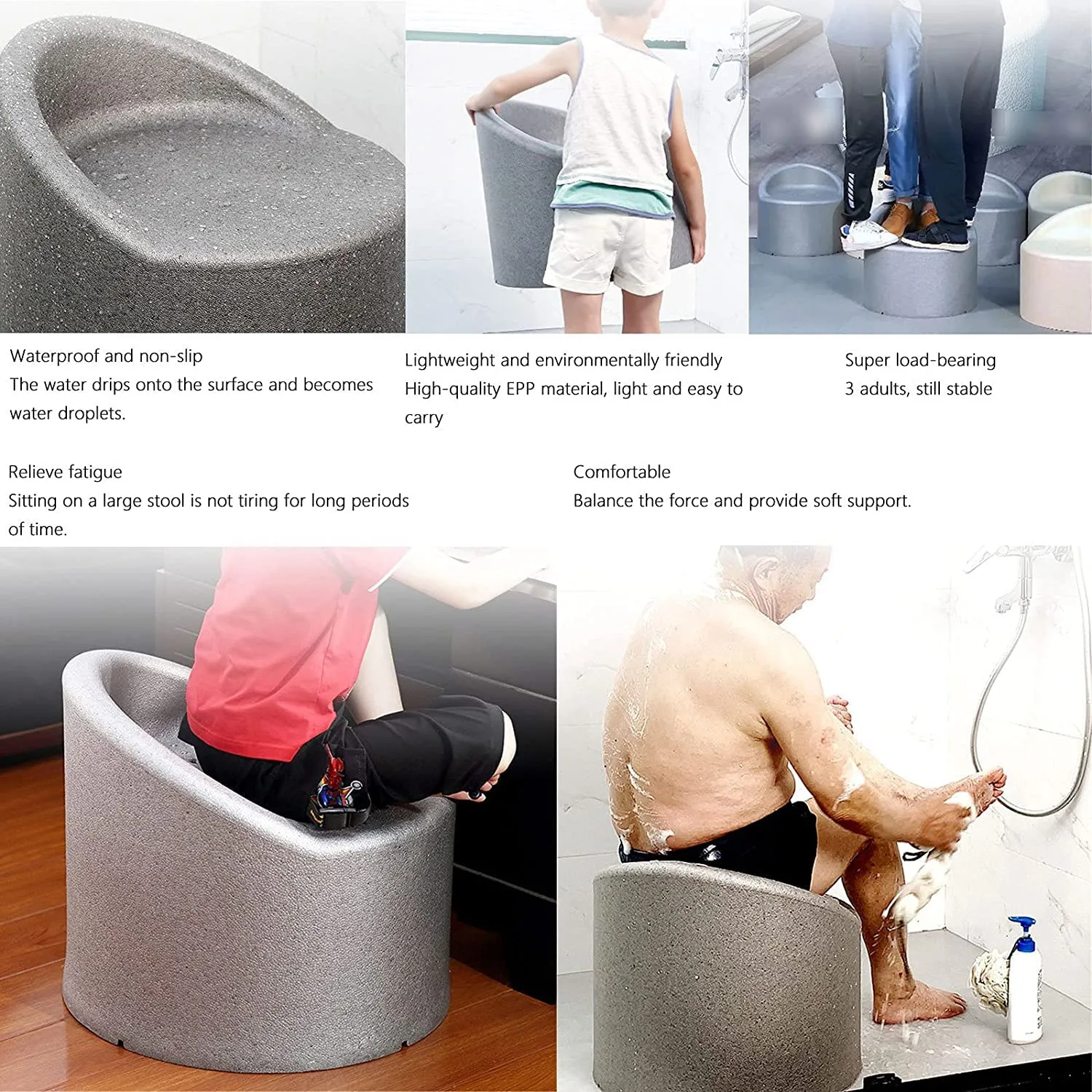 Waterproof and non-slip
The water drips onto the surface and becomes water droplets.

Lightweight and environmentally friendly
High-quality EPP material, light and easy to carry

Super load-bearing
3 adults, still stable

Relieve fatigue
Sitting on a large stool is not tiring for long periods of time.

Comfortable
Balance the force and provide soft support.