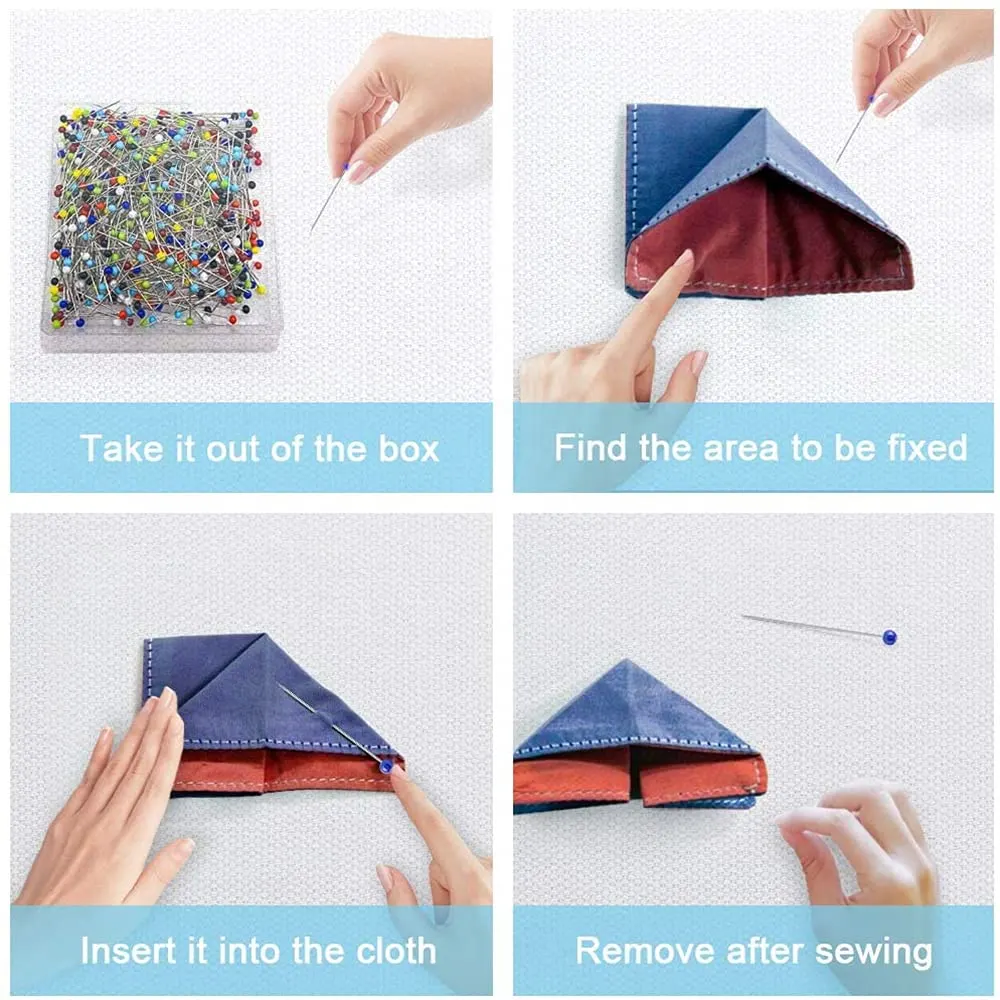 Take it out of the box

Find the area to be fixed

Insert it into the cloth

Remove after sewing