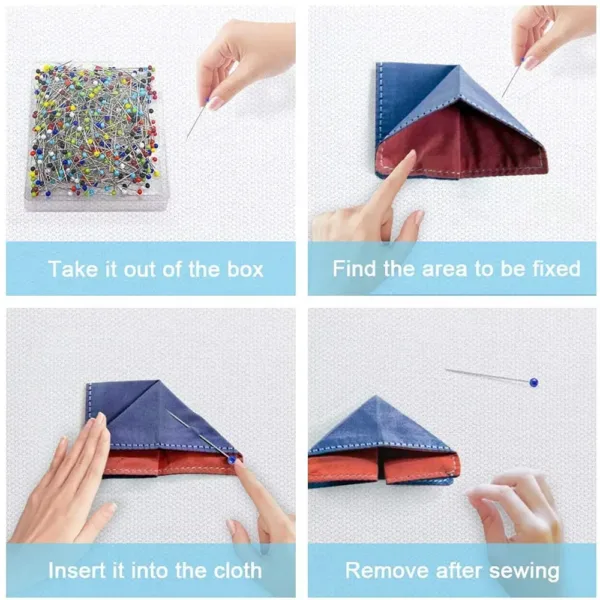 Take it out of the box

Find the area to be fixed

Insert it into the cloth

Remove after sewing