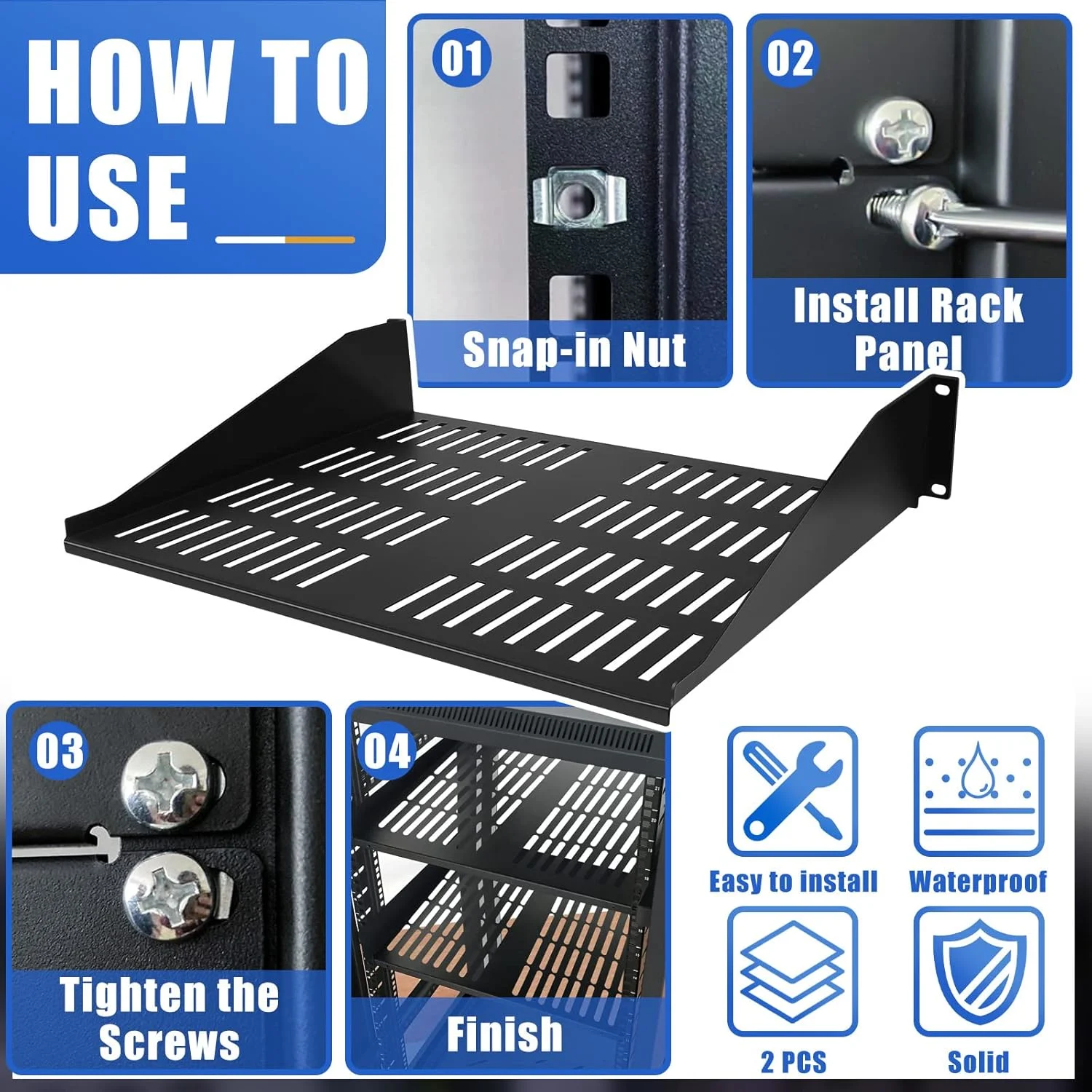 HOW TO USE

01
Snap-in Nut

02
Install Rack Panel

03
Tighten the Screws

04
Finish

Easy to install

Waterproof

2 PCS

Solid