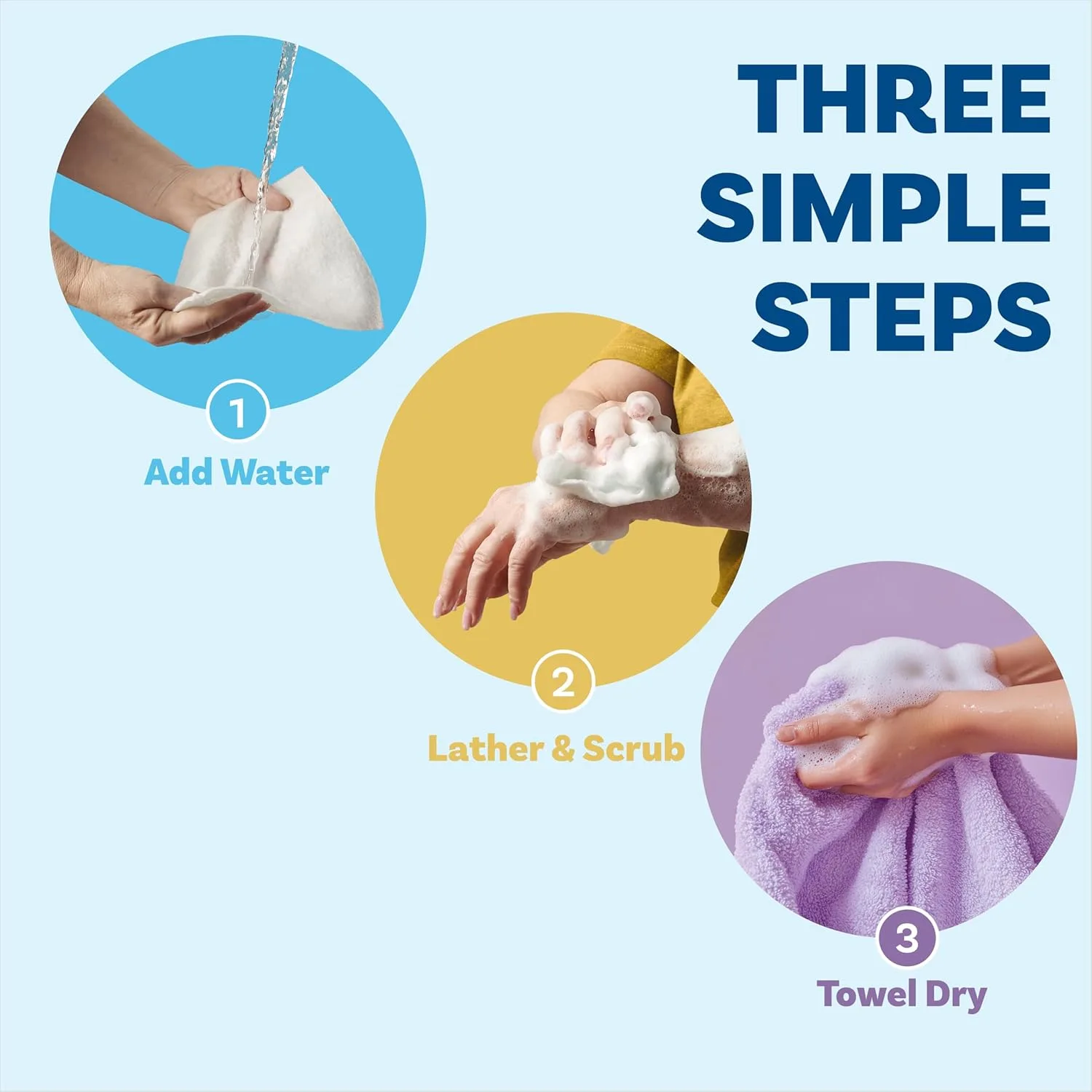 THREE SIMPLE STEPS

1
Add Water

2
Lather & Scrub

3
Towel Dry