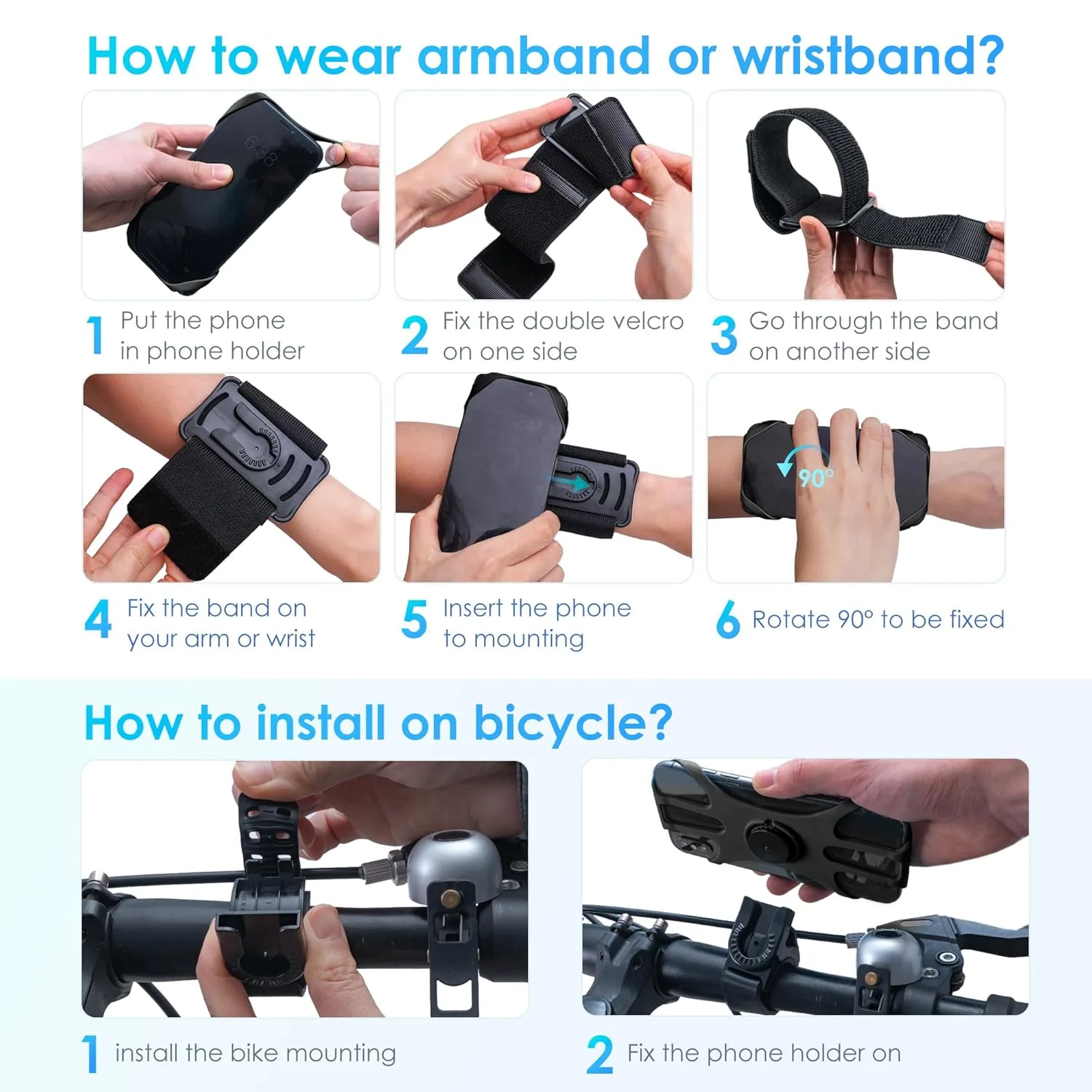 How to wear armband or wristband?

6:38

1 Put the phone in phone holder

2 Fix the double velcro on one side

3 Go through the band on another side

90°

4 Fix the band on your arm or wrist

5 Insert the phone to mounting

6 Rotate 90° to be fixed

How to install on bicycle?

1 install the bike mounting

2 Fix the phone holder on