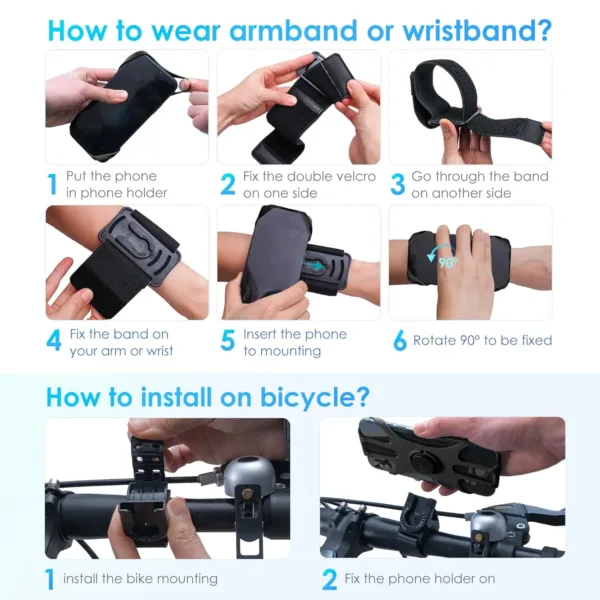 How to wear armband or wristband?

1 Put the phone in phone holder

2 Fix the double velcro on one side

3 Go through the band on another side

4 Fix the band on your arm or wrist

5 Insert the phone to mounting

90°

6 Rotate 90° to be fixed

How to install on bicycle?

1 install the bike mounting

2 Fix the phone holder on