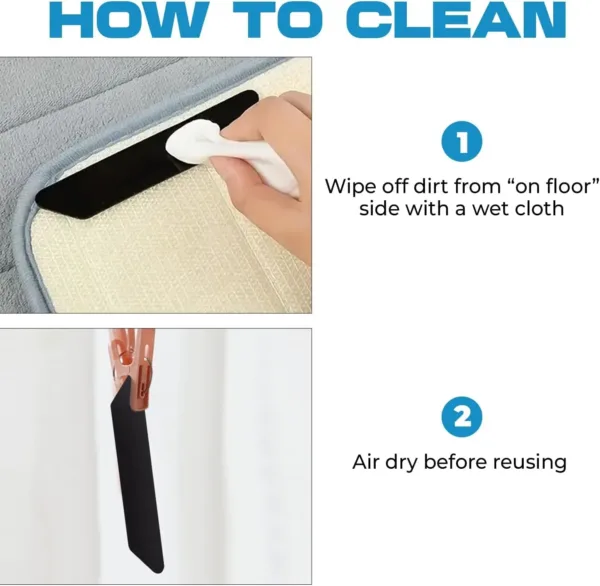 HOW TO CLEAN

1

Wipe off dirt from “on floor” side with a wet cloth

2

Air dry before reusing