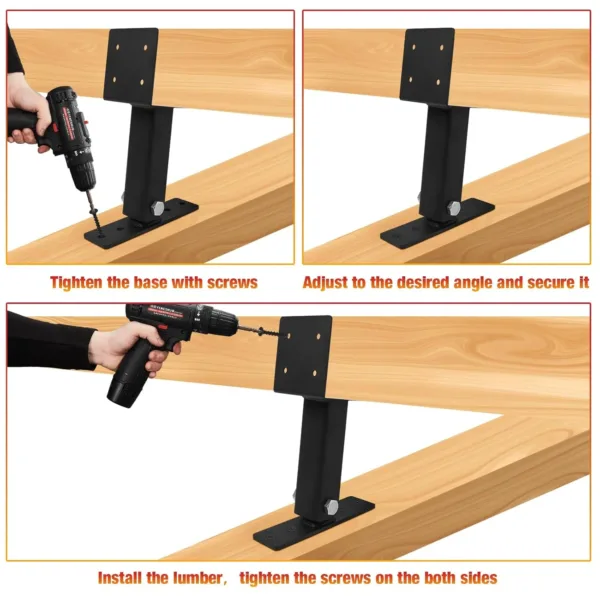 Tighten the base with screws

Adjust to the desired angle and secure it

Install the lumber,  tighten the screws on the both sides