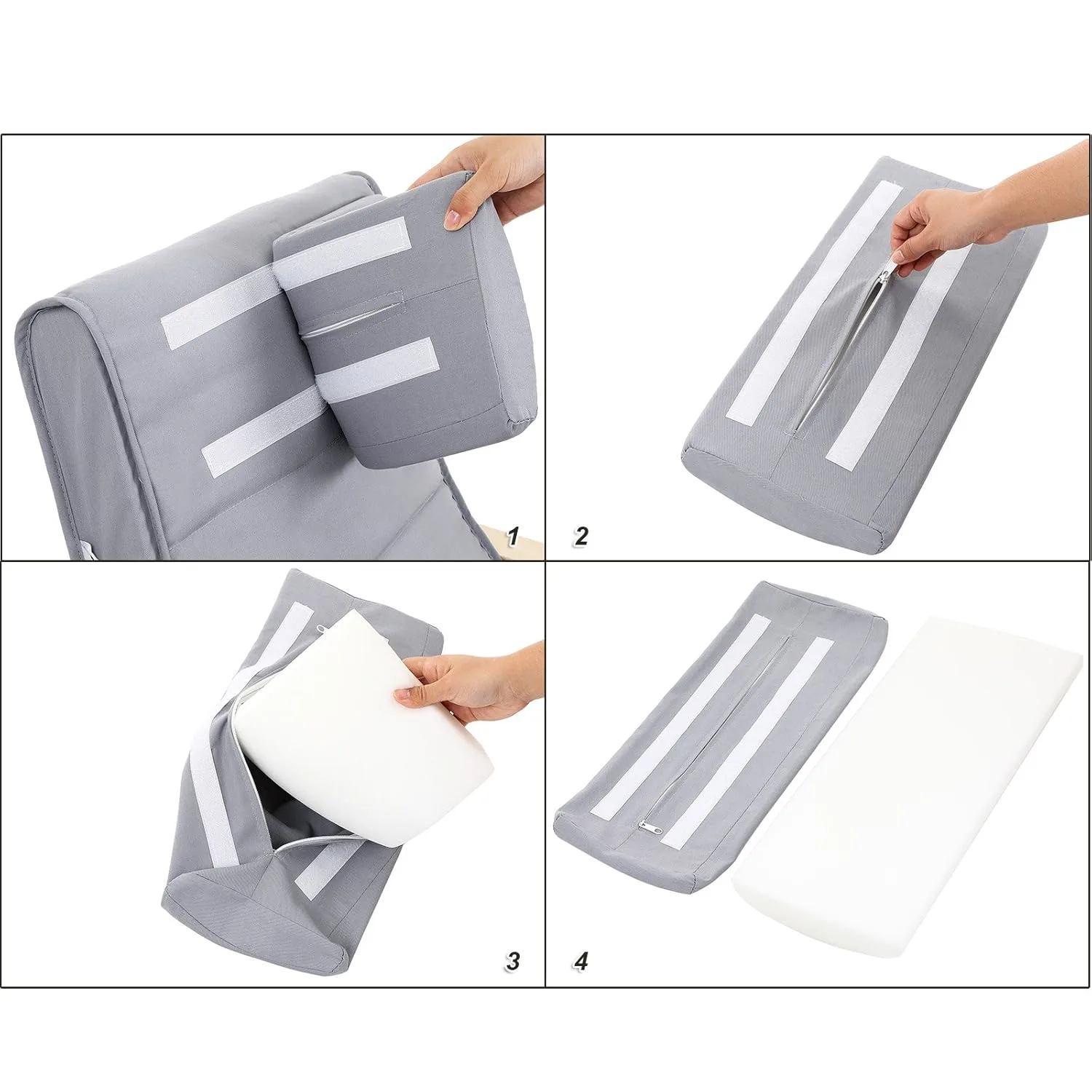 1

2

3

4